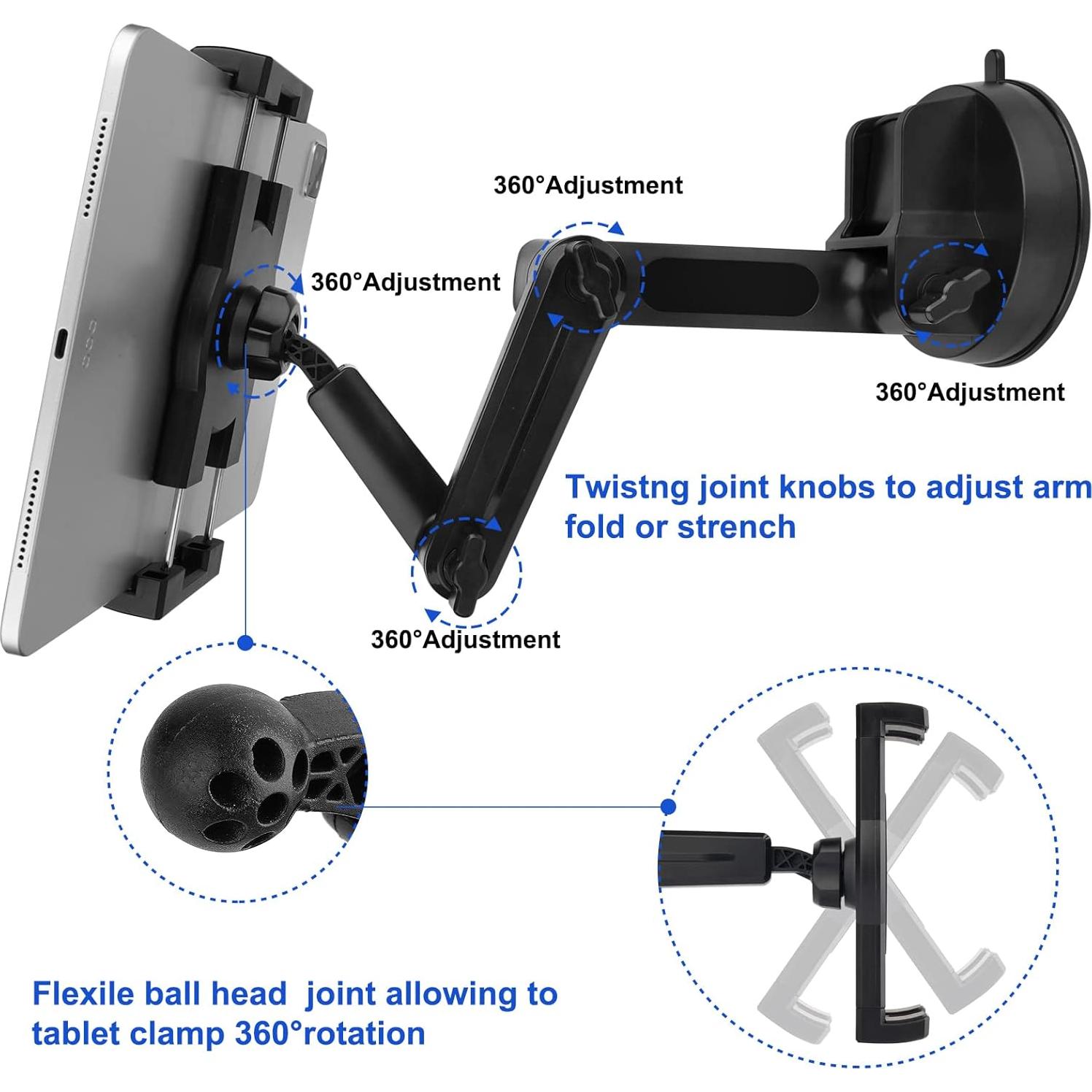 360°Adjustment

360°Adjustment

360°Adjustment

Twistng joint knobs to adjust arm fold or strench

360°Adjustment

Flexile ball head joint allowing to tablet clamp 360°rotation