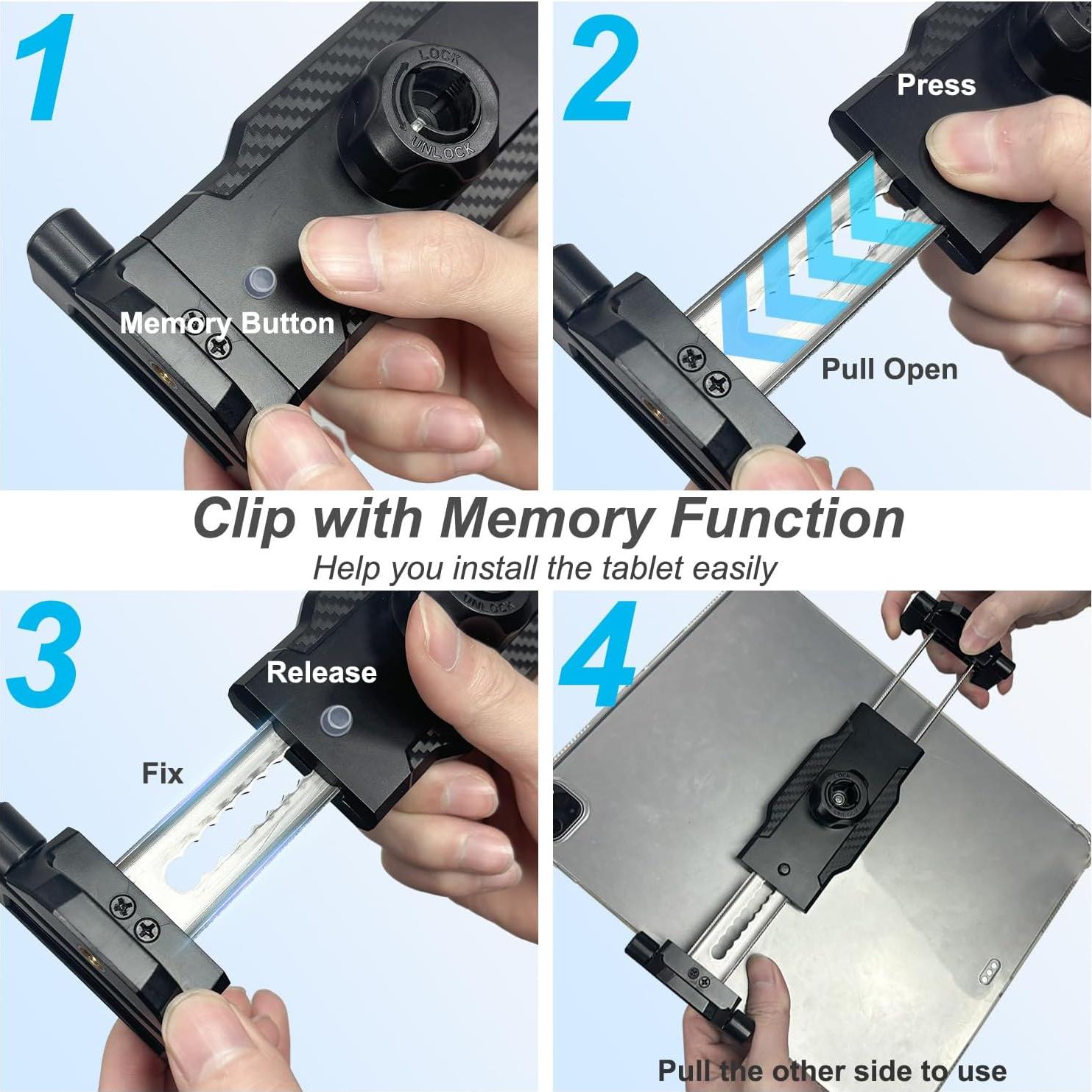 1

LOCK
UNLOCK

Memory Button

2

Press

Pull Open

Clip with Memory Function

Help you install the tablet easily

3

UNLOCK

Release

Fix

4

LOCK

Pull the other side to use