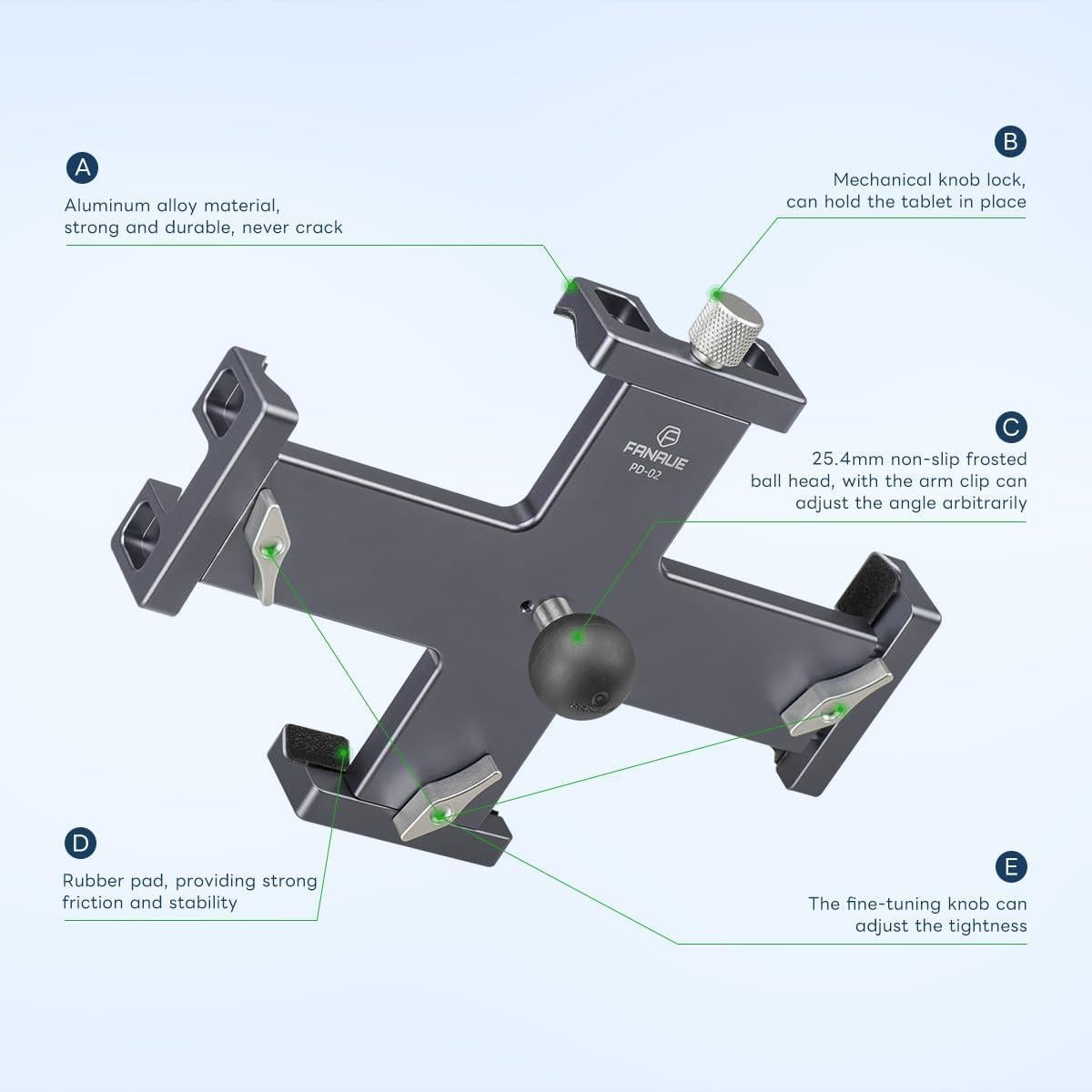 A
Aluminum alloy material, strong and durable, never crack

B
Mechanical knob lock, can hold the tablet in place

FANAUE
PD-02

C
25.4mm non-slip frosted ball head, with the arm clip can adjust the angle arbitrarily

D
Rubber pad, providing strong friction and stability

E
The fine-tuning knob can adjust the tightness