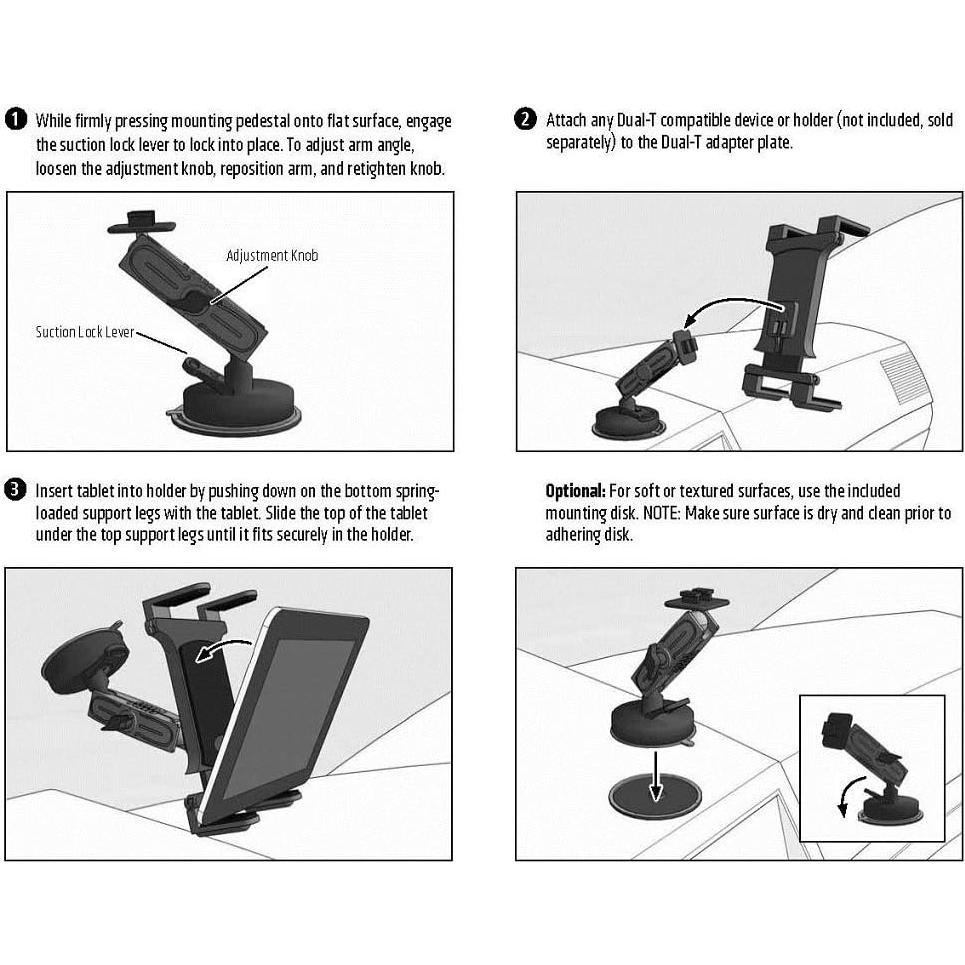 1 While firmly pressing mounting pedestal onto flat surface, engage the suction lock lever to lock into place. To adjust arm angle, loosen the adjustment knob, reposition arm, and retighten knob.

Adjustment Knob

Suction Lock Lever

2 Attach any Dual-T compatible device or holder (not included, sold separately) to the Dual-T adapter plate.

3 Insert tablet into holder by pushing down on the bottom spring-loaded support legs with the tablet. Slide the top of the tablet under the top support legs until it fits securely in the holder.

Optional: For soft or textured surfaces, use the included mounting disk. NOTE: Make sure surface is dry and clean prior to adhering disk.