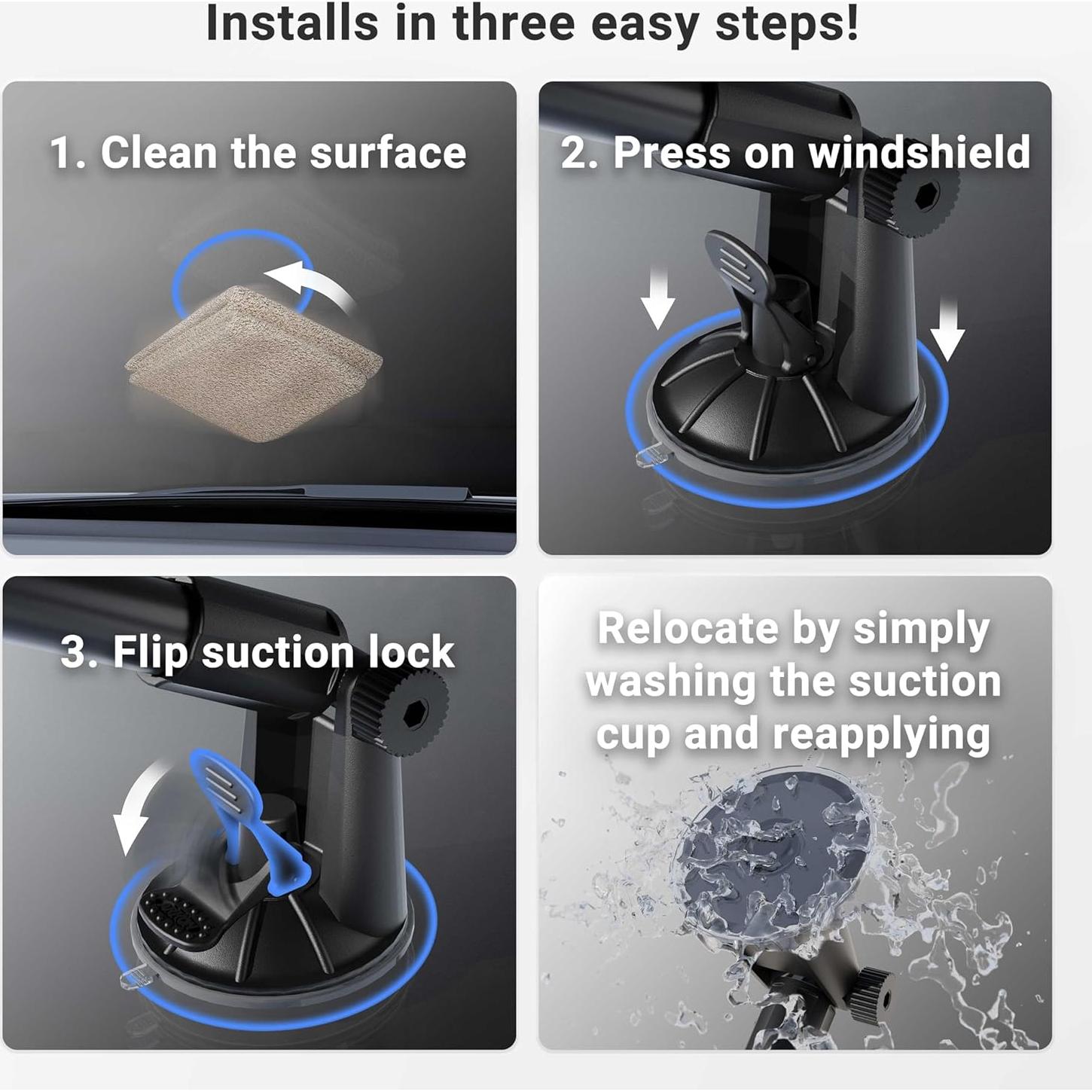 Installs in three easy steps!

1. Clean the surface

2. Press on windshield

3. Flip suction lock

Relocate by simply washing the suction cup and reapplying