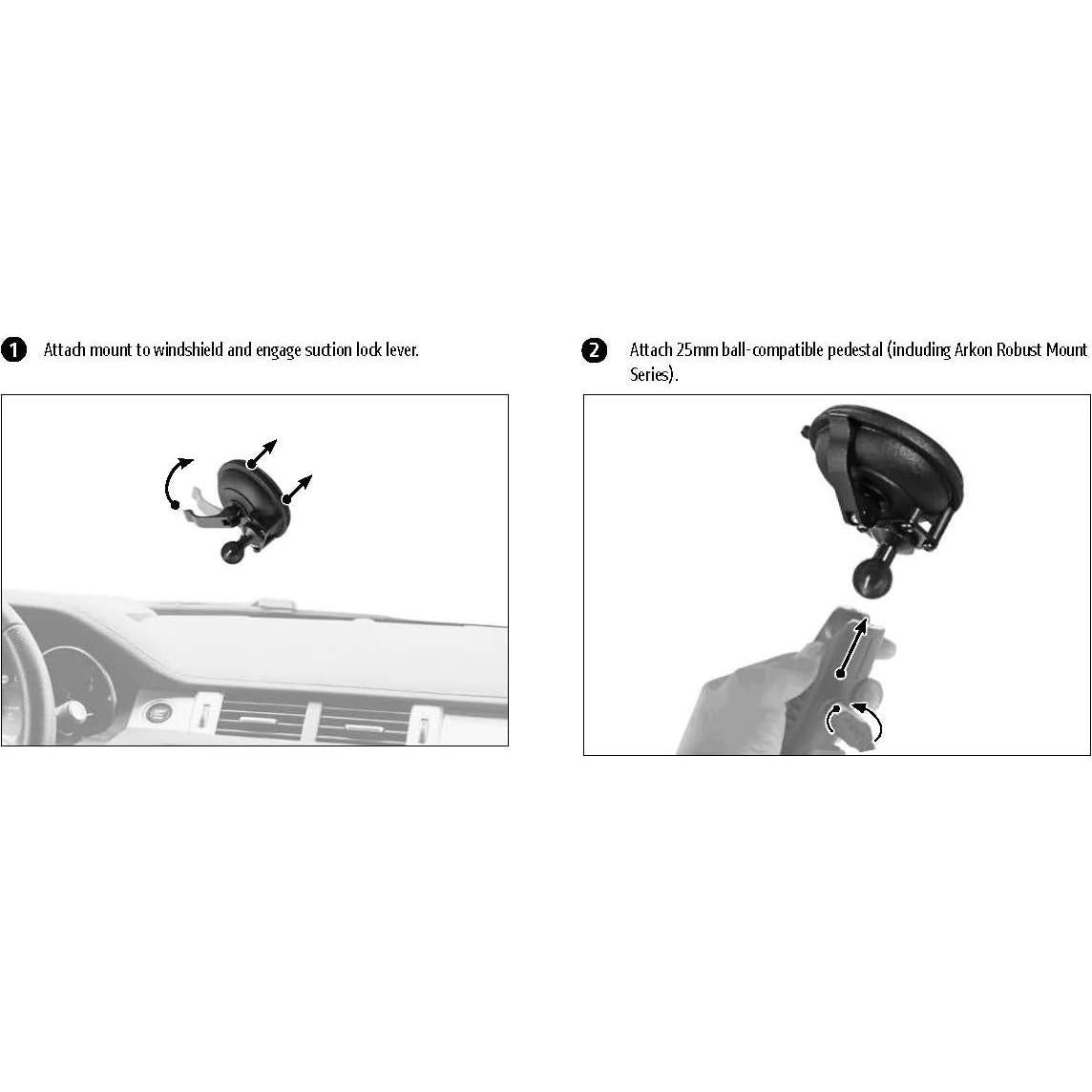 1 Attach mount to windshield and engage suction lock lever.

2 Attach 25mm ball-compatible pedestal (including Arkon Robust Mount Series).