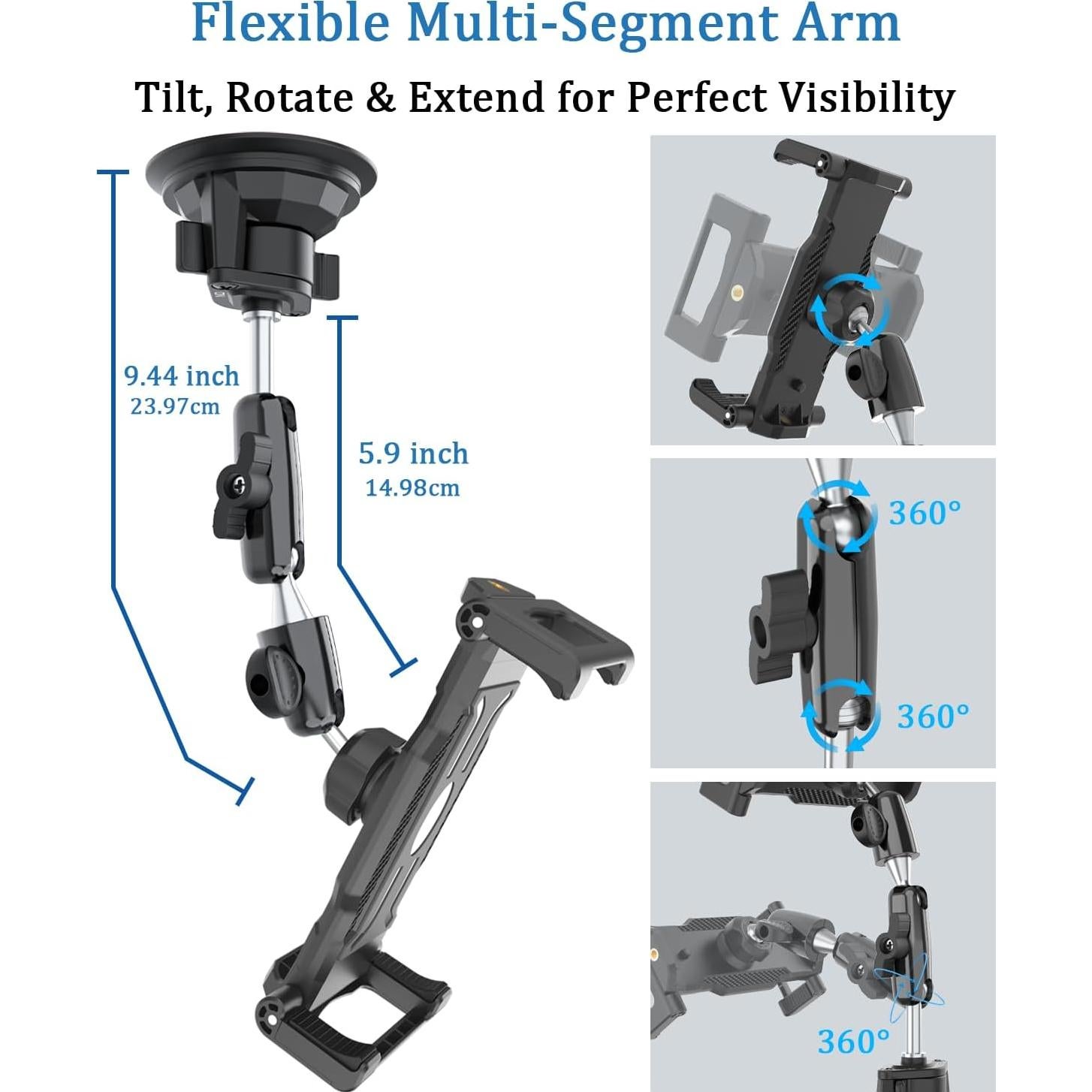 Flexible Multi-Segment Arm

Tilt, Rotate & Extend for Perfect Visibility

9.44 inch
23.97cm

5.9 inch
14.98cm

360°

360°

360°