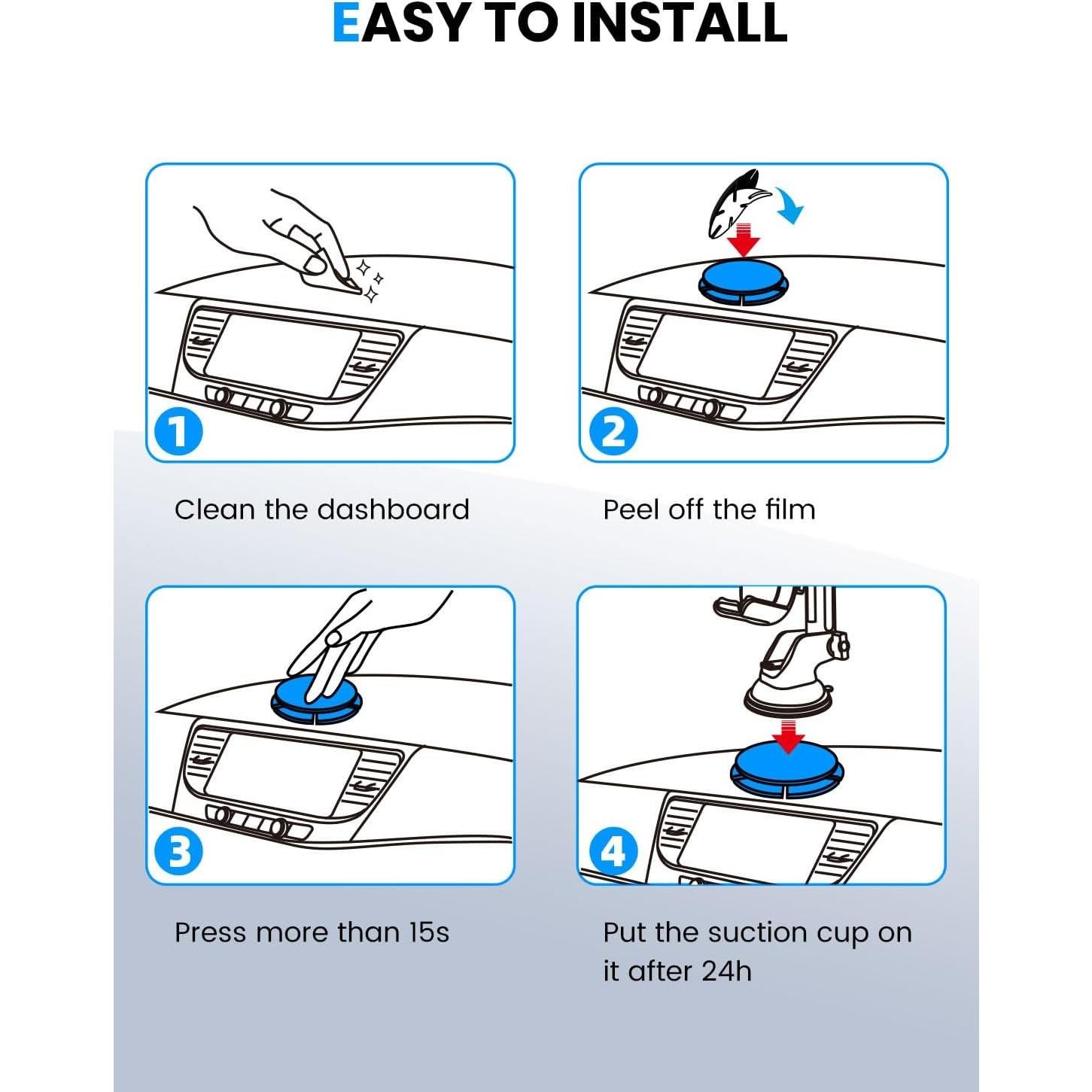 EASY TO INSTALL

1

Clean the dashboard

2

Peel off the film

3

Press more than 15s

4

Put the suction cup on it after 24h