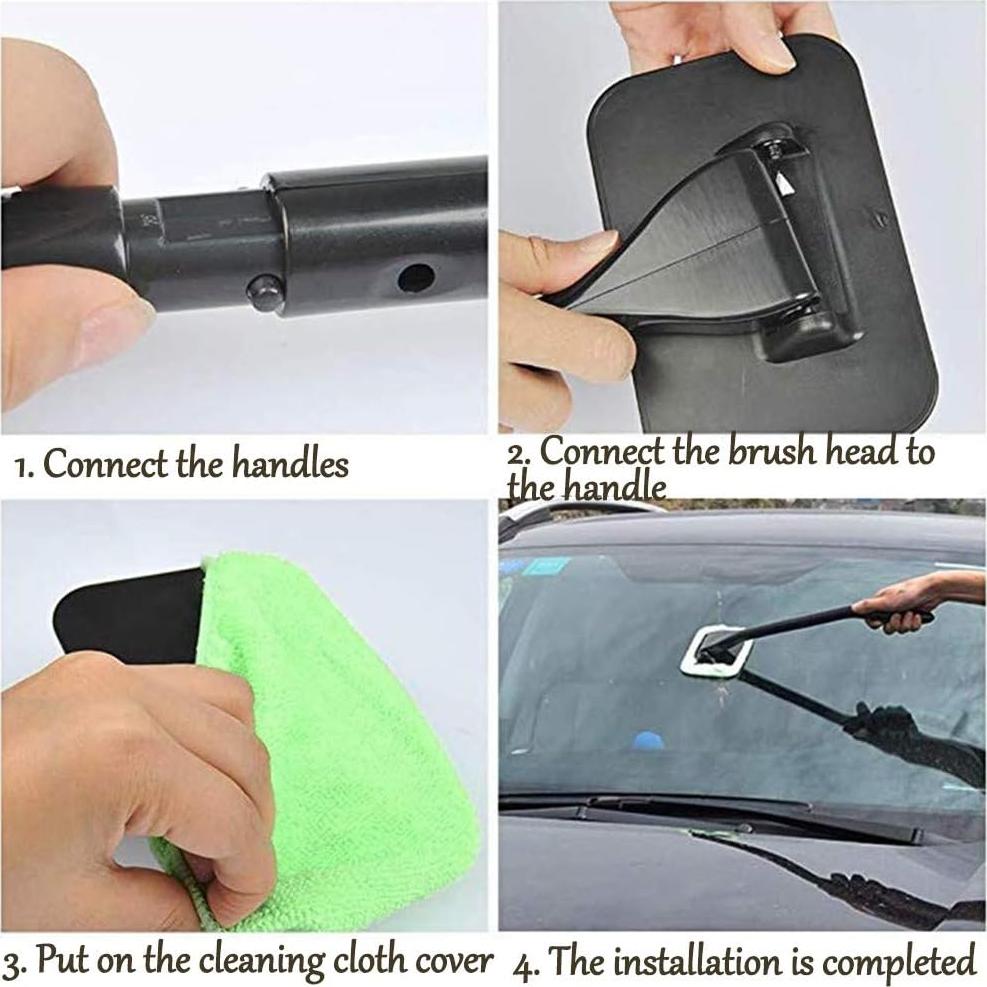 1. Connect the handles

2. Connect the brush head to the handle

3. Put on the cleaning cloth cover

4. The installation is completed