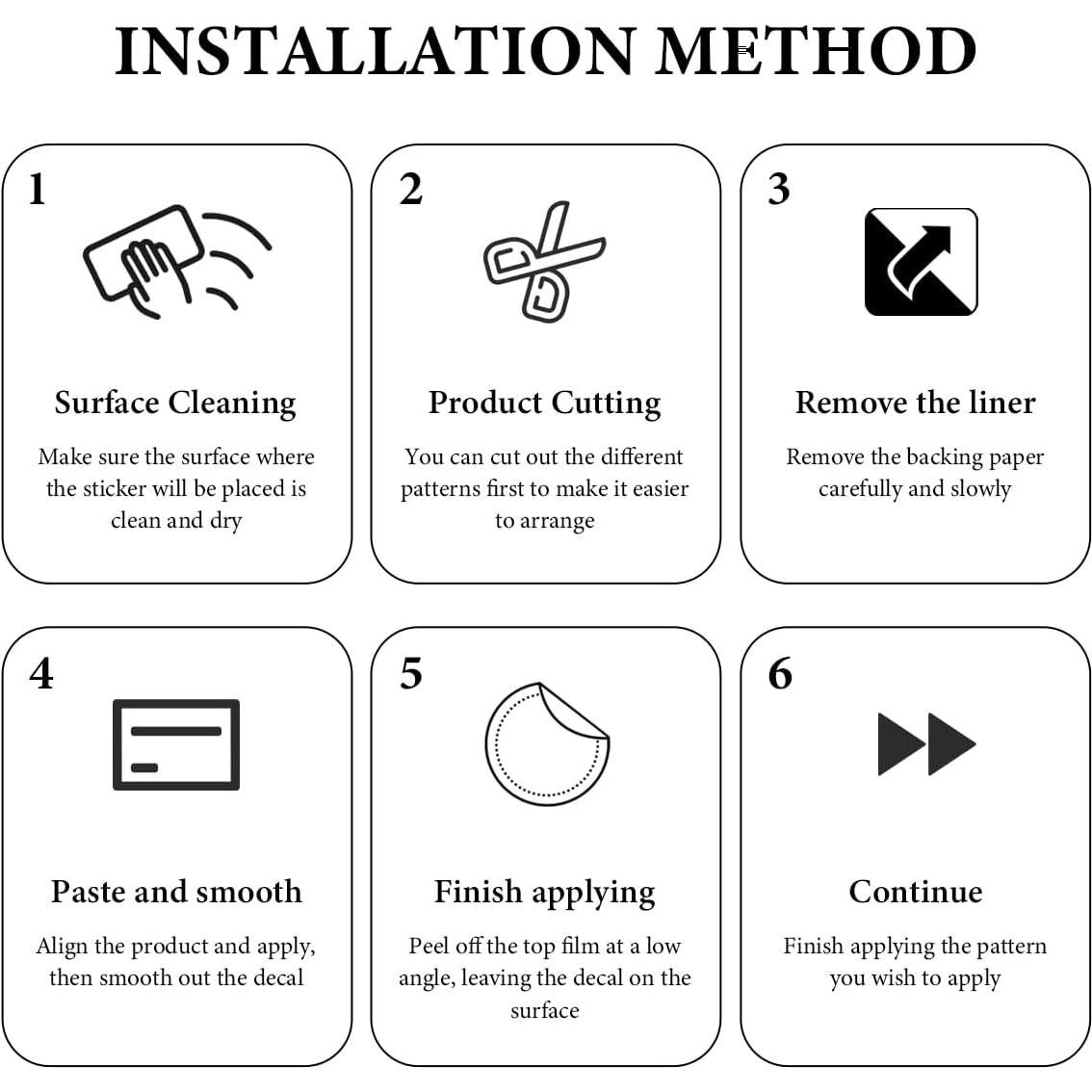 INSTALLATION METHOD

1

Surface Cleaning

Make sure the surface where the sticker will be placed is clean and dry

2

Product Cutting

You can cut out the different patterns first to make it easier to arrange

3

Remove the liner

Remove the backing paper carefully and slowly

4

Paste and smooth

Align the product and apply, then smooth out the decal

5

Finish applying

Peel off the top film at a low angle, leaving the decal on the surface

6

Continue

Finish applying the pattern you wish to apply