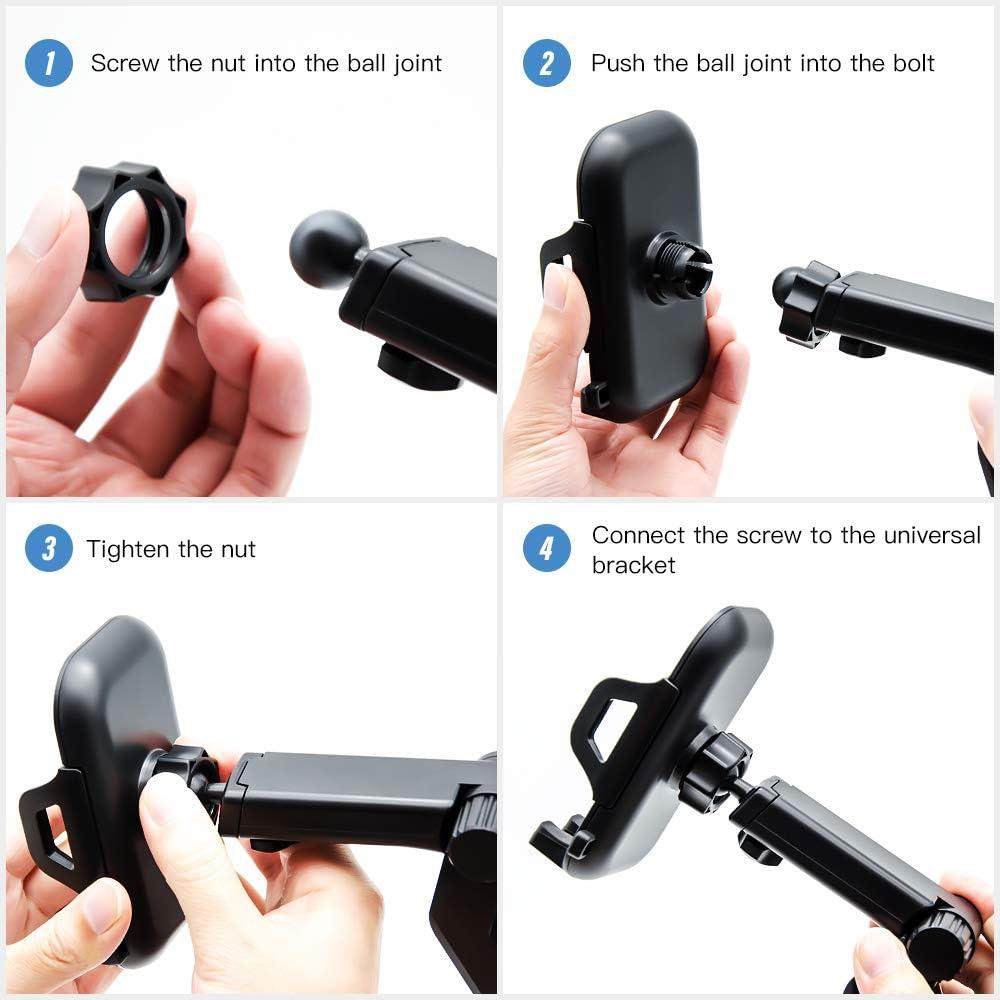 1 Screw the nut into the ball joint

2 Push the ball joint into the bolt

3 Tighten the nut

4 Connect the screw to the universal bracket