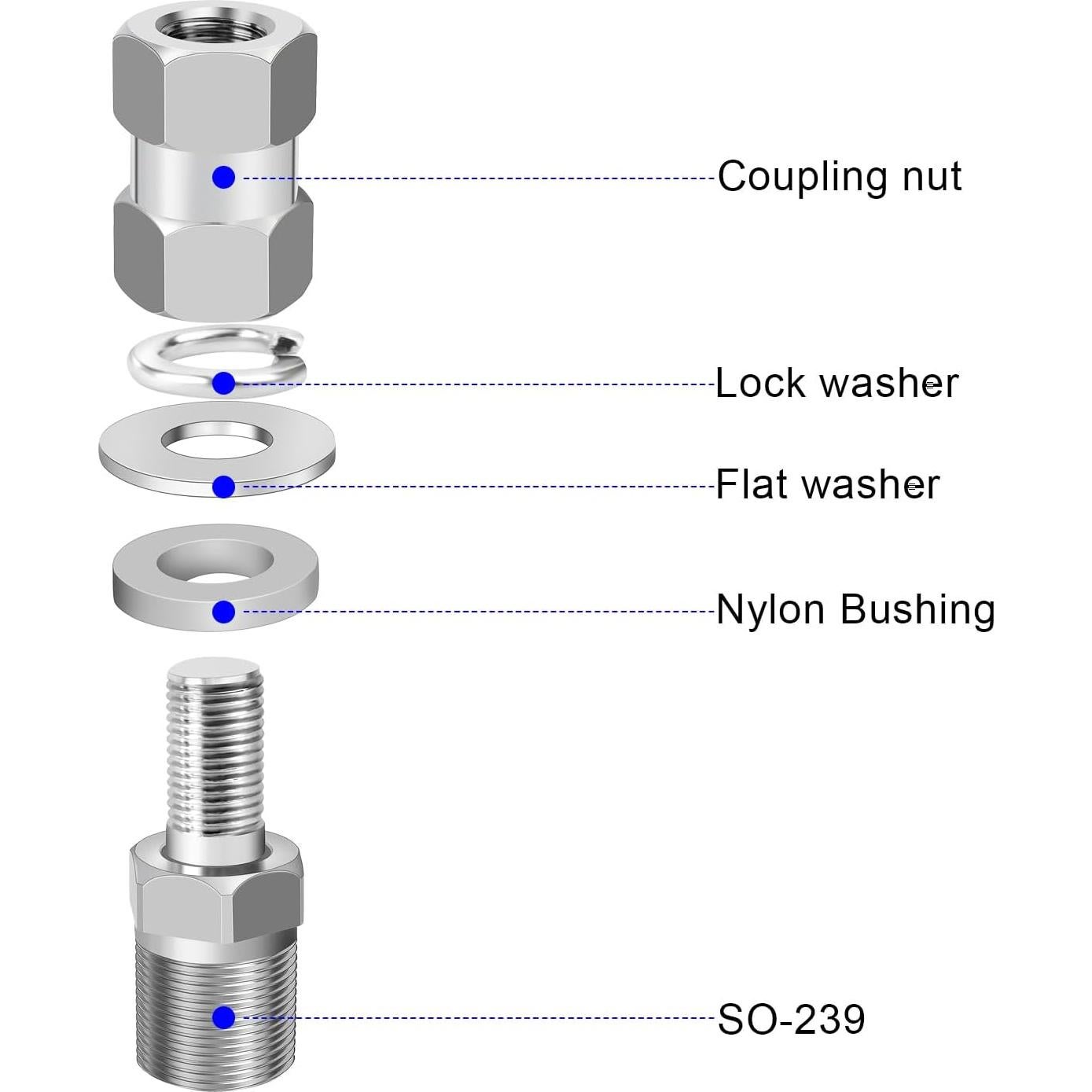 Coupling nut

Lock washer

Flat washer

Nylon Bushing

SO-239