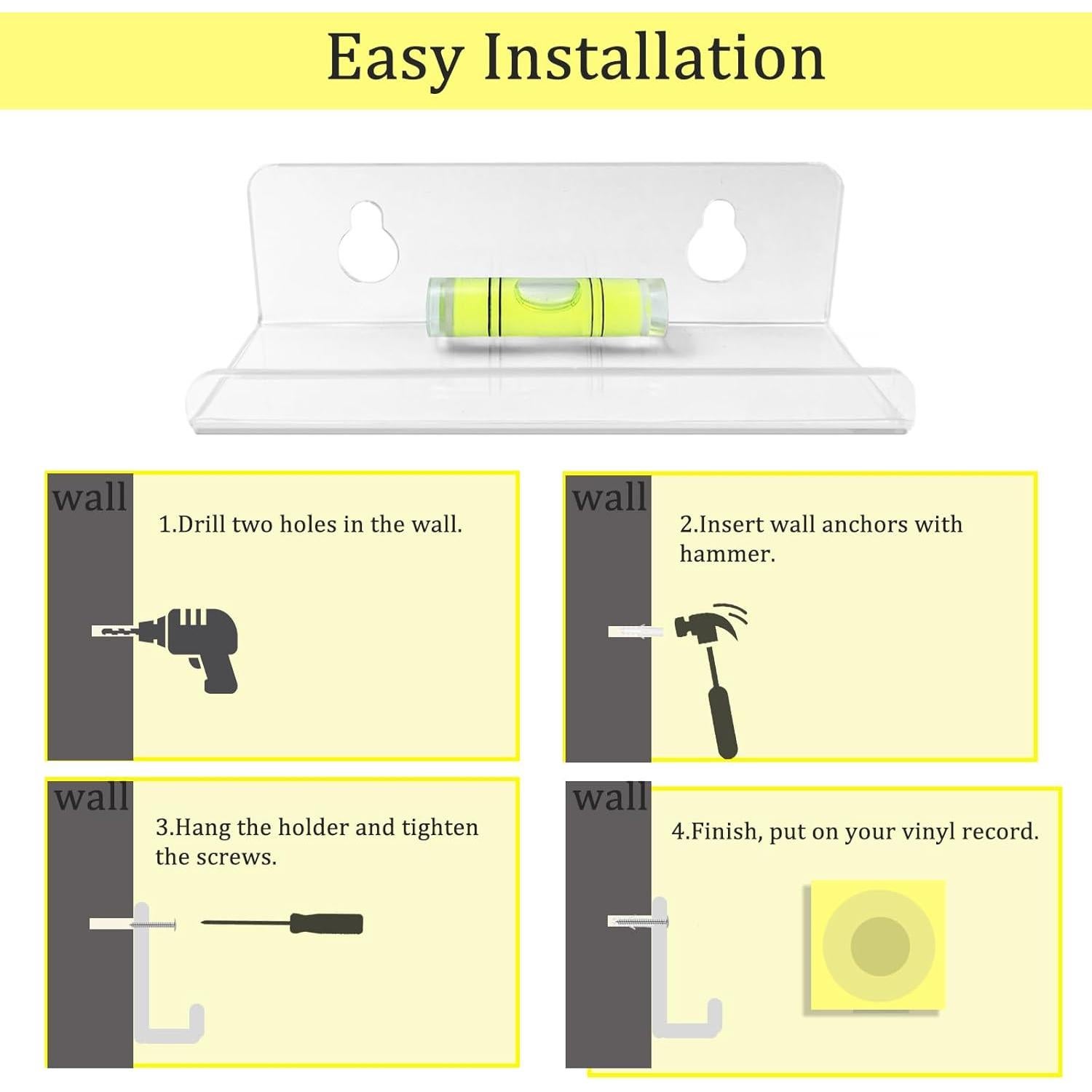 Easy Installation

wall

1.Drill two holes in the wall.

wall

2.Insert wall anchors with hammer.

wall

3.Hang the holder and tighten the screws.

wall

4.Finish, put on your vinyl record.