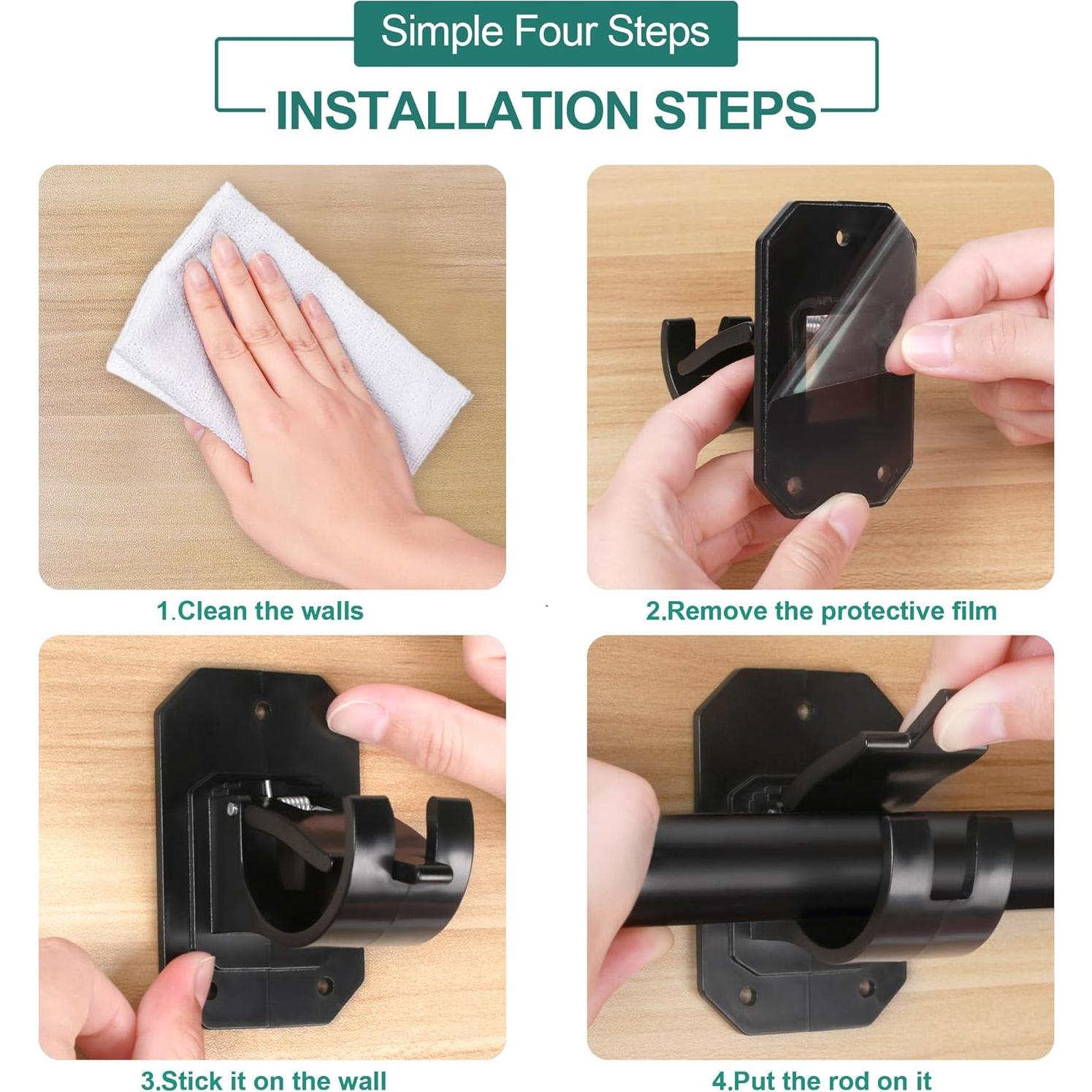 Simple Four Steps

INSTALLATION STEPS

1.Clean the walls

2.Remove the protective film

3.Stick it on the wall

4.Put the rod on it