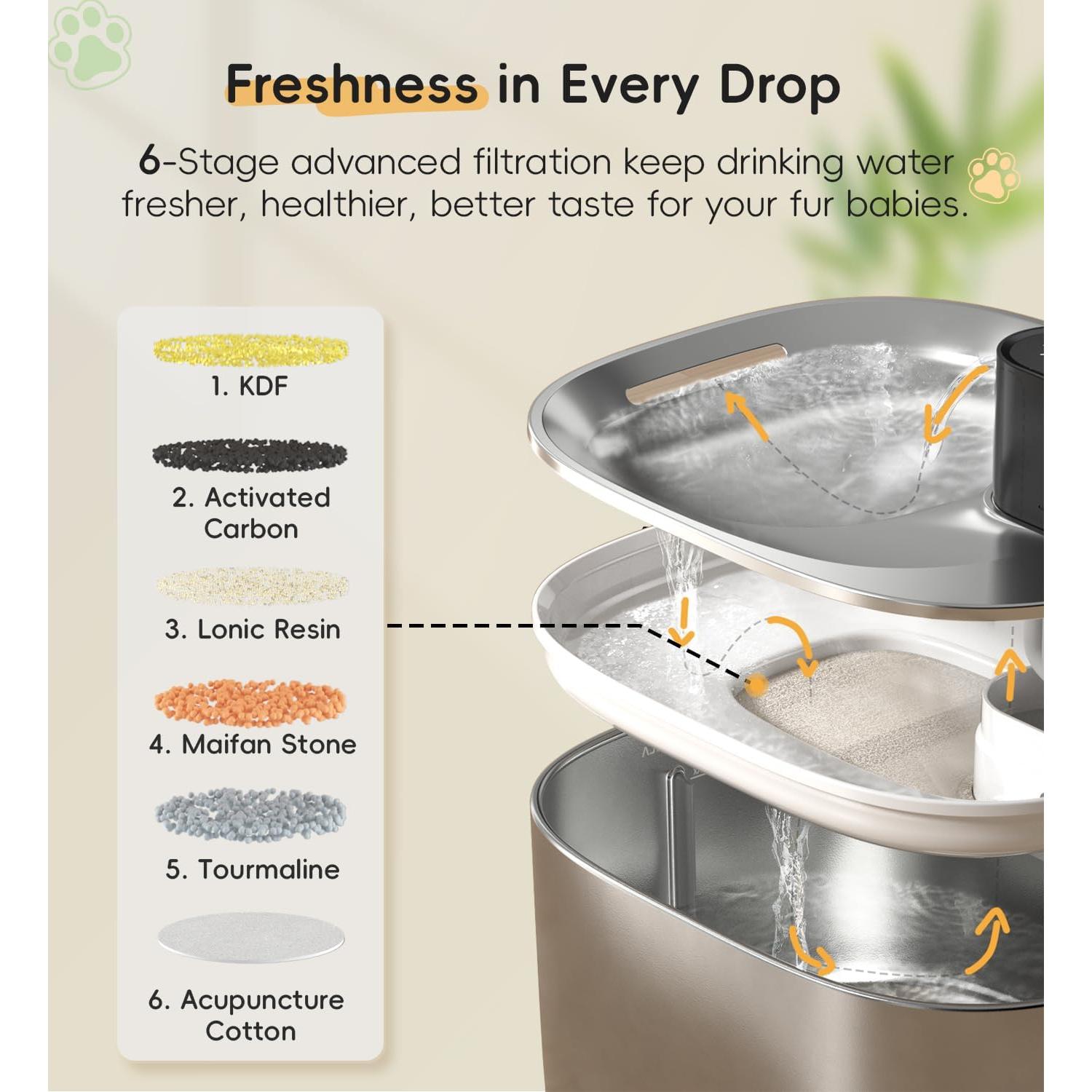 Freshness in Every Drop

6-Stage advanced filtration keep drinking water fresher, healthier, better taste for your fur babies.

1. KDF

2. Activated Carbon

3. Lonic Resin

4. Maifan Stone

5. Tourmaline

6. Acupuncture Cotton