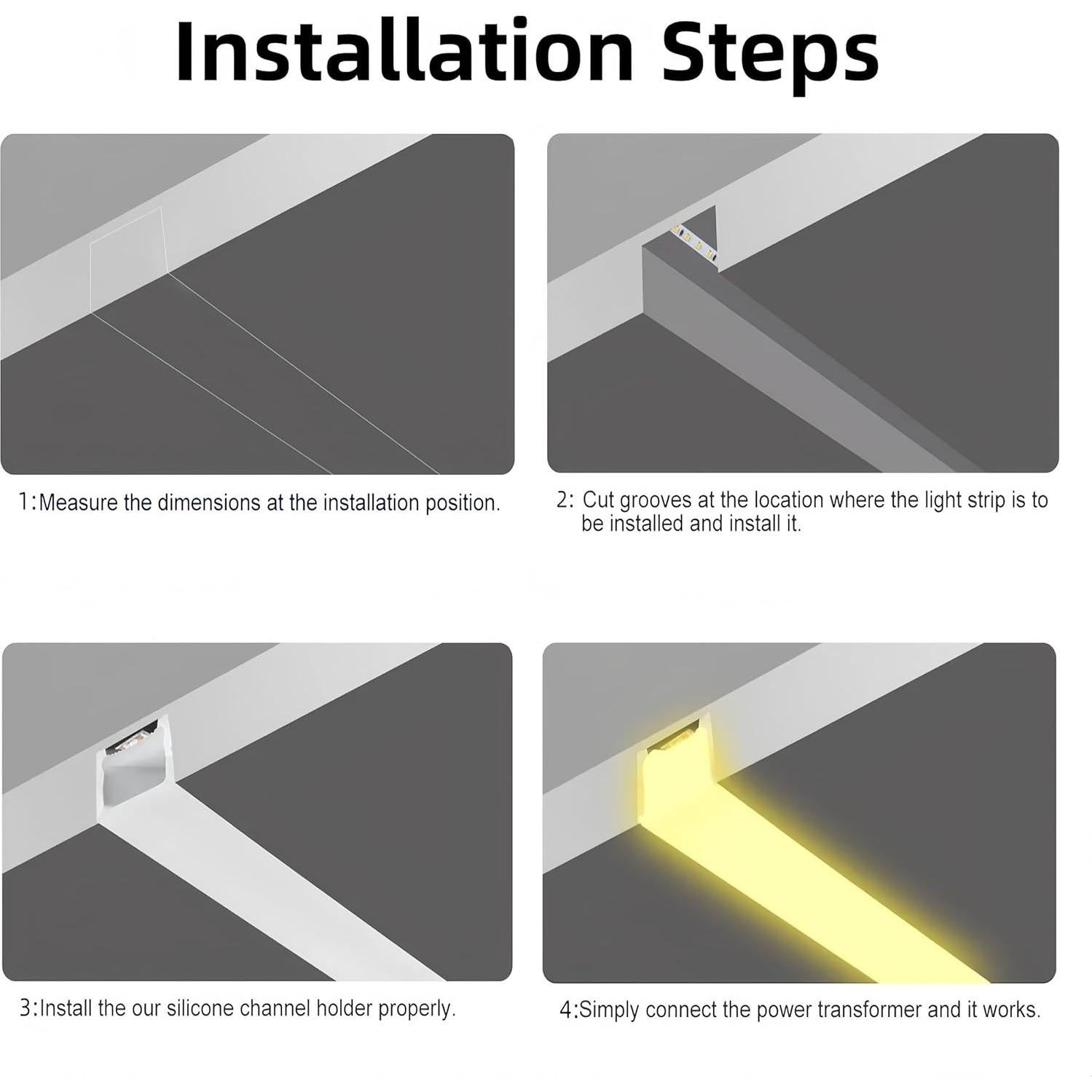 Installation Steps

1:Measure the dimensions at the installation position.

2: Cut grooves at the location where the light strip is to be installed and install it.

3:Install the our silicone channel holder properly.

4:Simply connect the power transformer and it works.