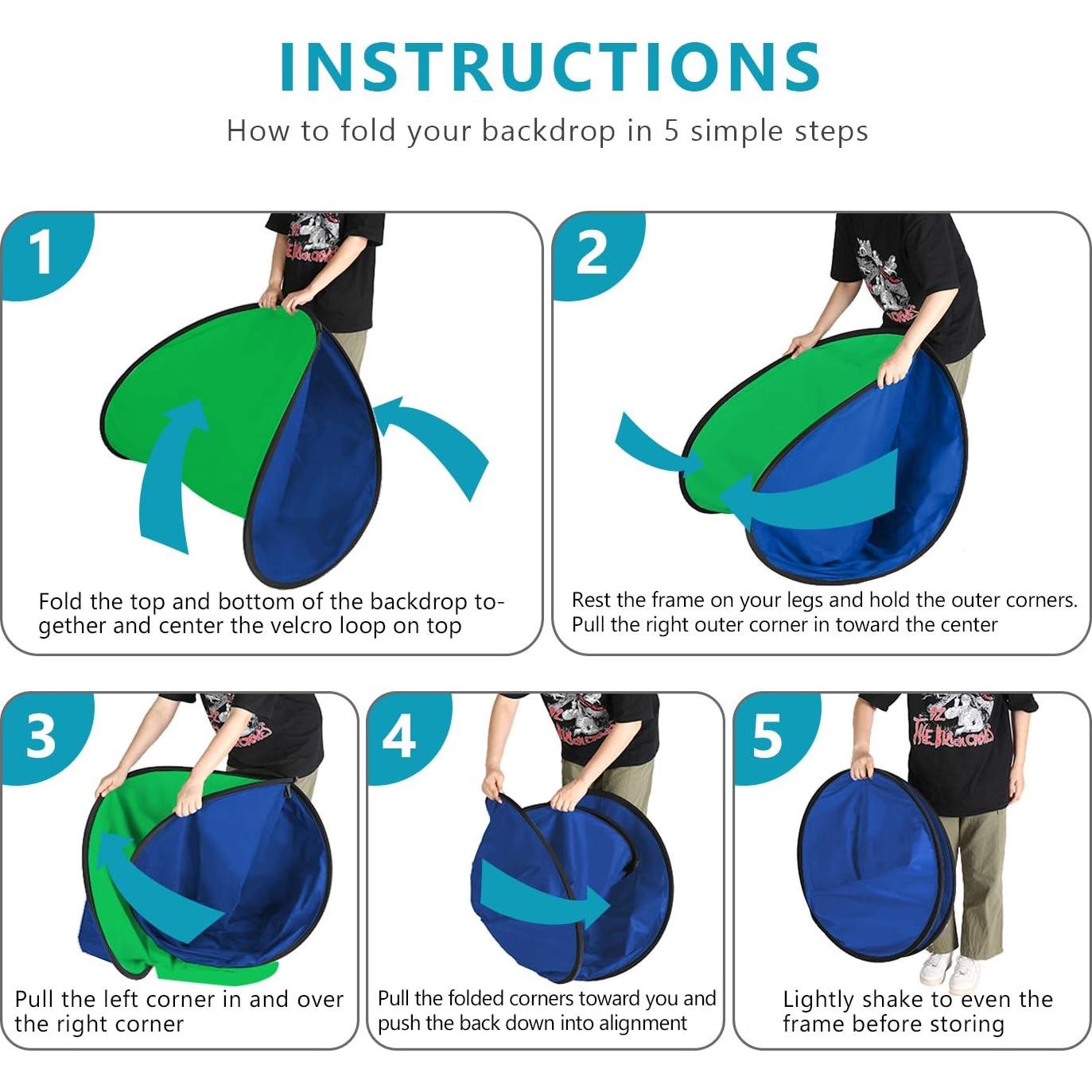 INSTRUCTIONS

How to fold your backdrop in 5 simple steps

1

Fold the top and bottom of the backdrop together and center the velcro loop on top

2

Rest the frame on your legs and hold the outer corners. Pull the right outer corner in toward the center

3

Pull the left corner in and over the right corner

4

Pull the folded corners toward you and push the back down into alignment

5

Lightly shake to even the frame before storing