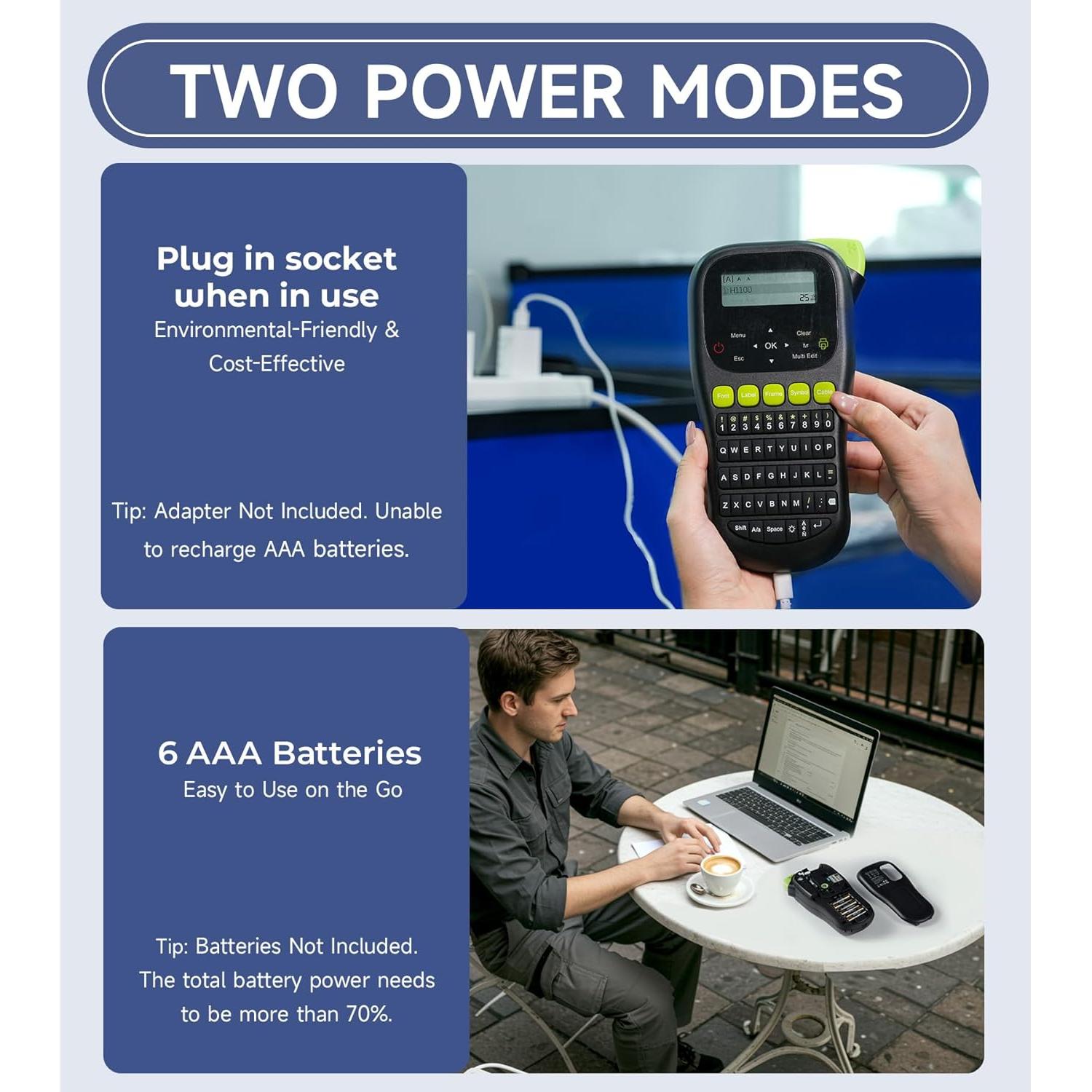 TWO POWER MODES

Plug in socket when in use
Environmental-Friendly & Cost-Effective

Tip: Adapter Not Included. Unable to recharge AAA batteries.

[A] H1100 25

Menu Clear OK Esc Multi Edit

Font Label Frame Symbol Cable

1 2 3 4 5 6 7 8 9 0
Q W E R T Y U I O P
A S D F G H J K L
Z X C V B N M
Shift A/a Space

6 AAA Batteries
Easy to Use on the Go

Tip: Batteries Not Included. The total battery power needs to be more than 70%.