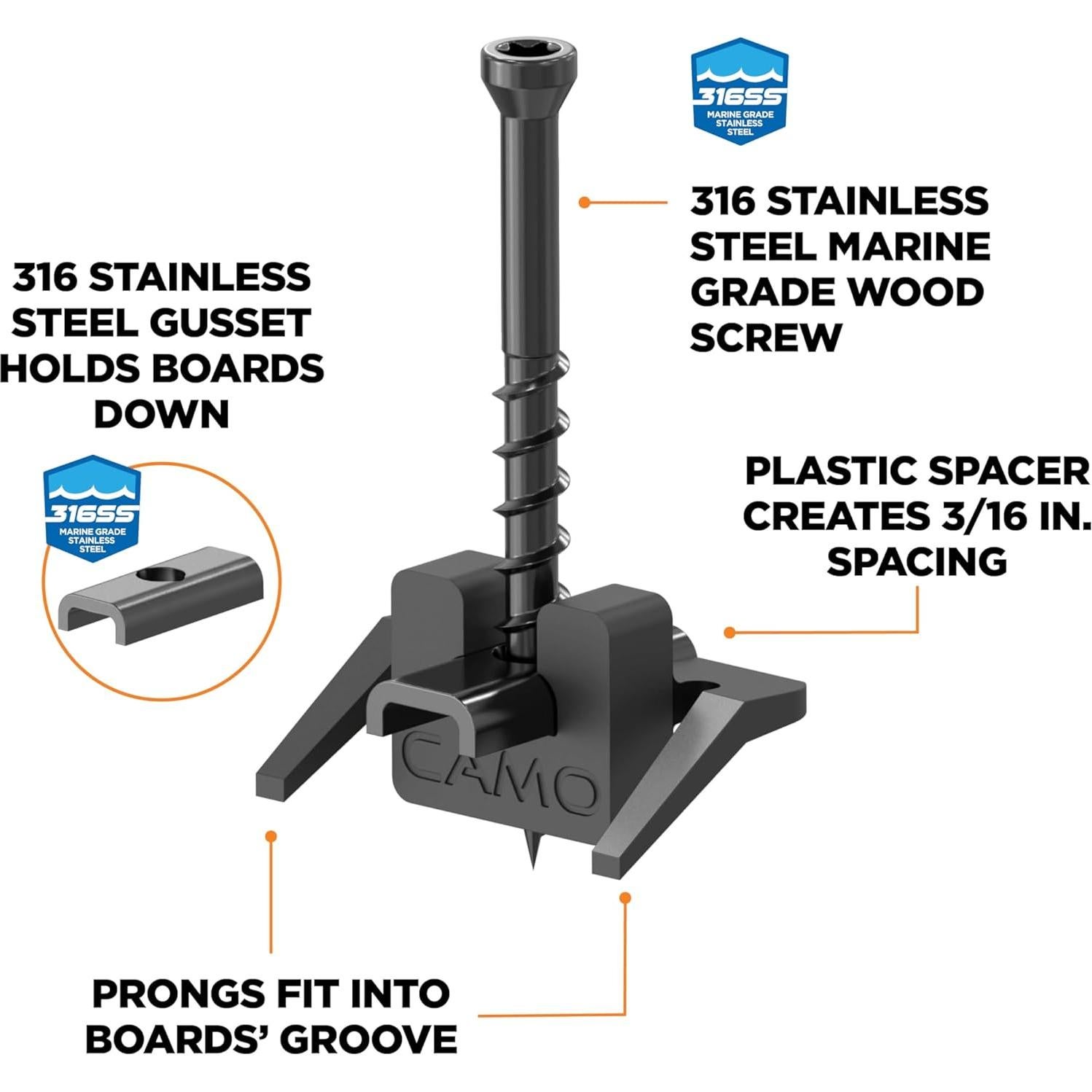 316SS
MARINE GRADE STAINLESS STEEL

316 STAINLESS STEEL MARINE GRADE WOOD SCREW

316 STAINLESS STEEL GUSSET HOLDS BOARDS DOWN

316SS
MARINE GRADE STAINLESS STEEL

PLASTIC SPACER CREATES 3/16 IN. SPACING

CAMO

PRONGS FIT INTO BOARDS' GROOVE