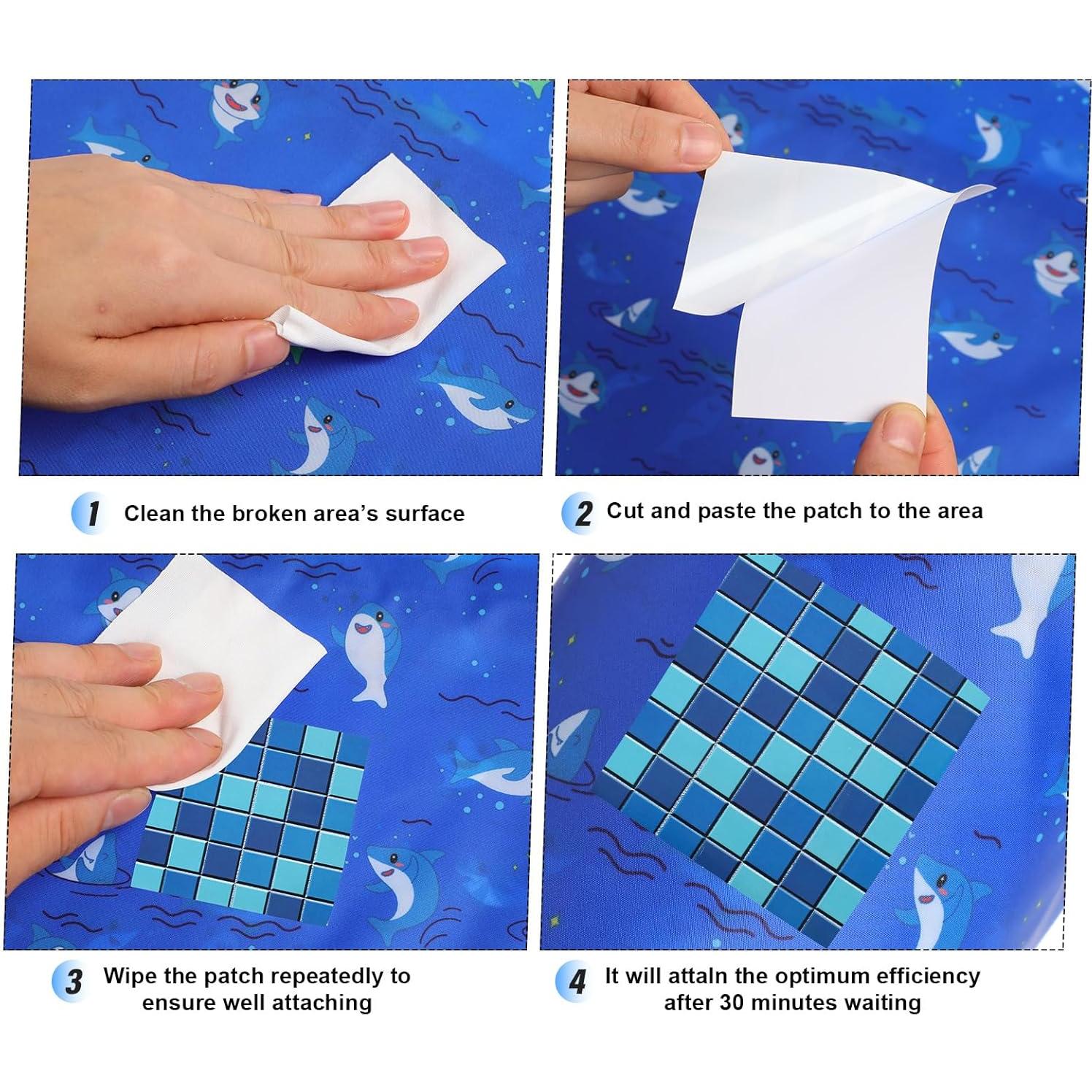 1 Clean the broken area's surface

2 Cut and paste the patch to the area

3 Wipe the patch repeatedly to ensure well attaching

4 It will attaln the optimum efficiency after 30 minutes waiting