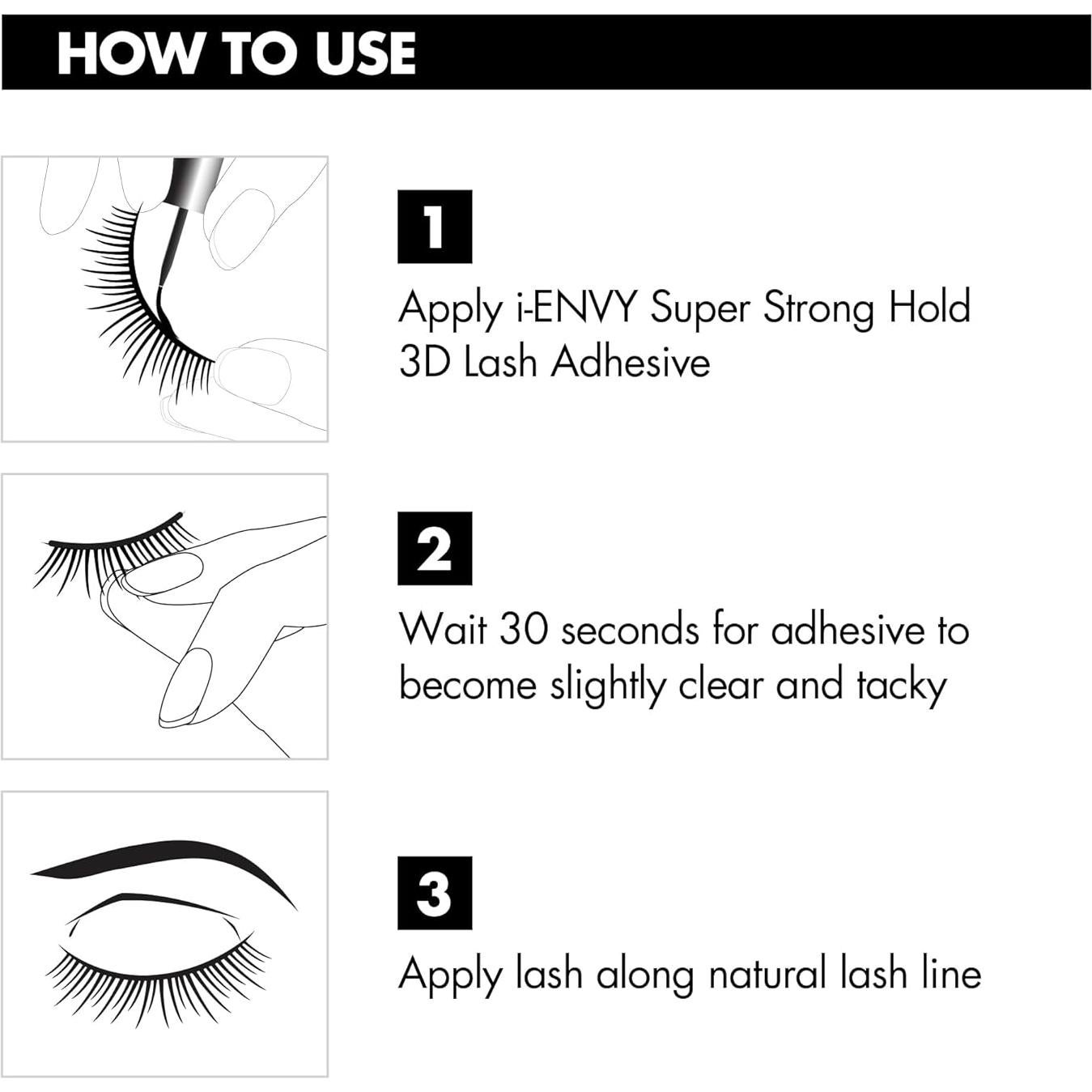 HOW TO USE

1

Apply i-ENVY Super Strong Hold 3D Lash Adhesive

2

Wait 30 seconds for adhesive to become slightly clear and tacky

3

Apply lash along natural lash line