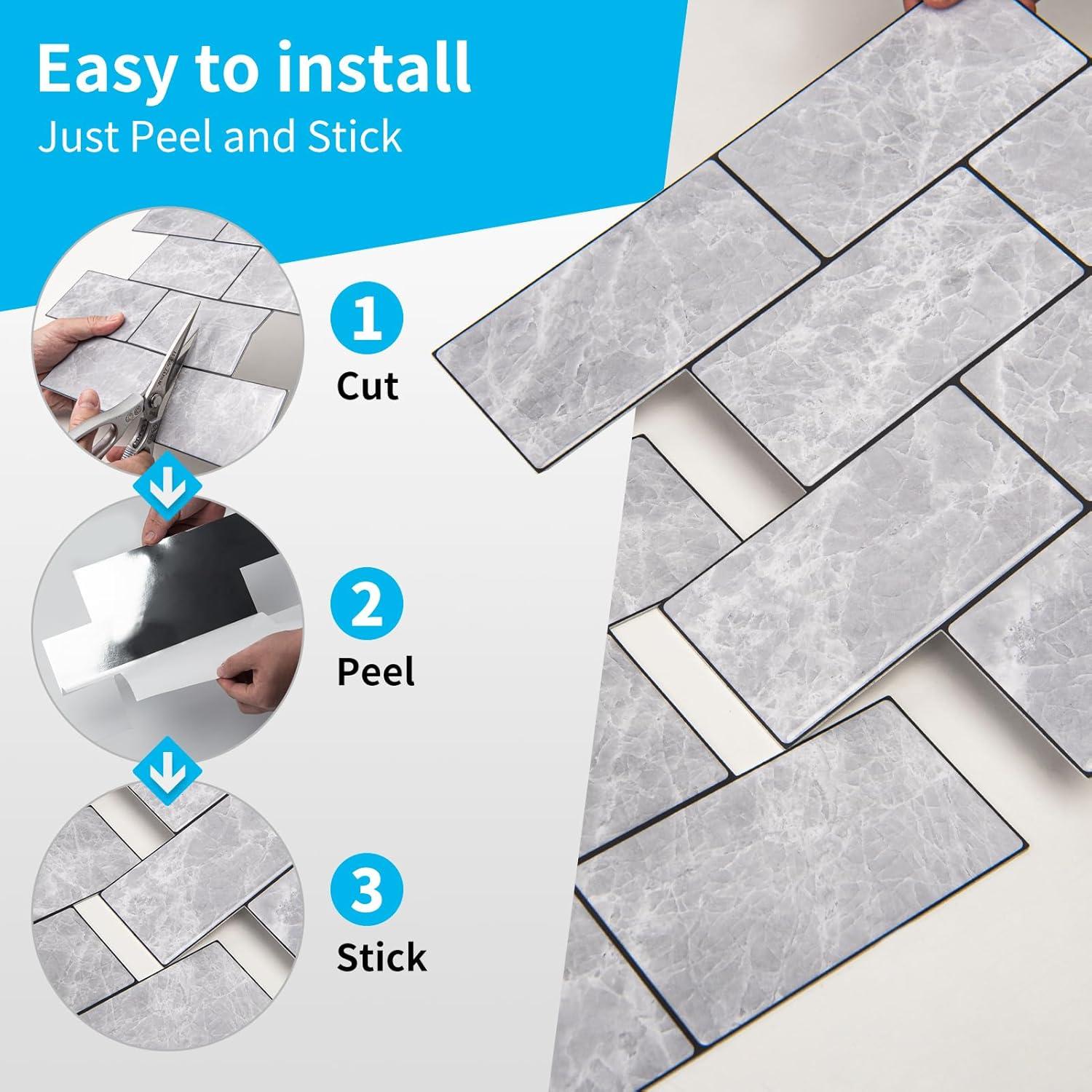 Easy to install

Just Peel and Stick

1
Cut

2
Peel

3
Stick