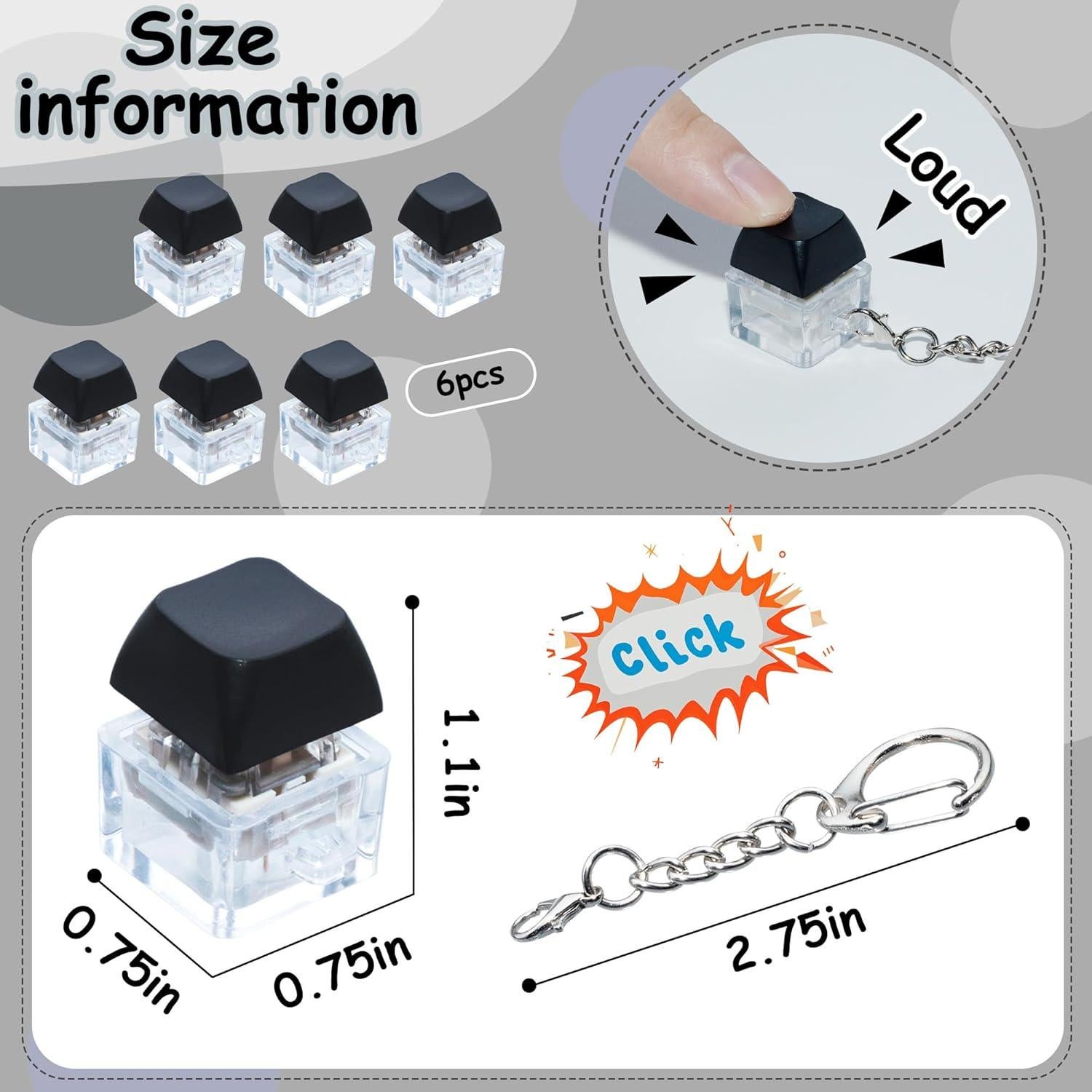 Size information

Loud

6pcs

Click

1.1in

0.75in

0.75in

2.75in