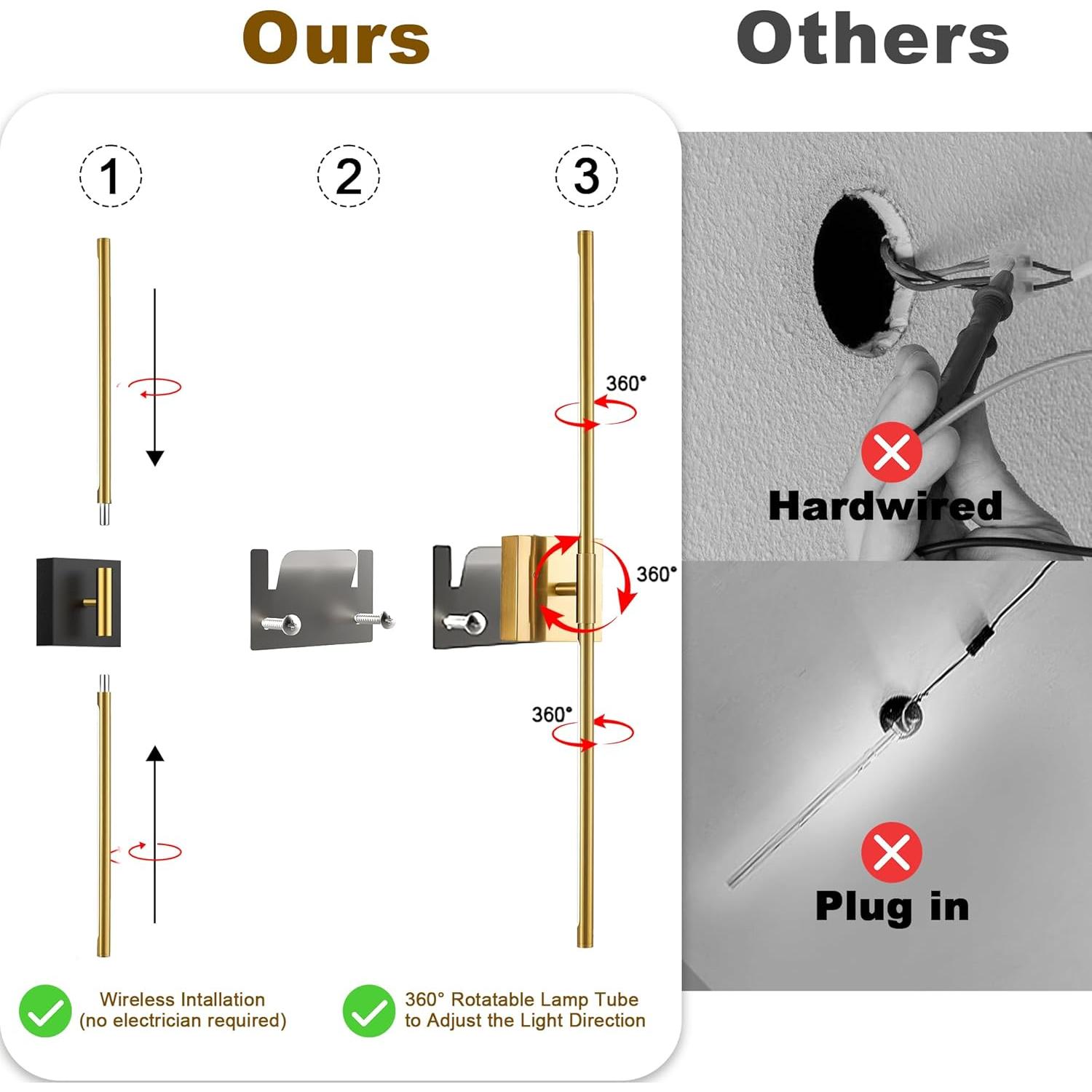 Ours

Others

1

2

3

360°

360°

360°

Hardwired

Plug in

Wireless Intallation
(no electrician required)

360° Rotatable Lamp Tube
to Adjust the Light Direction