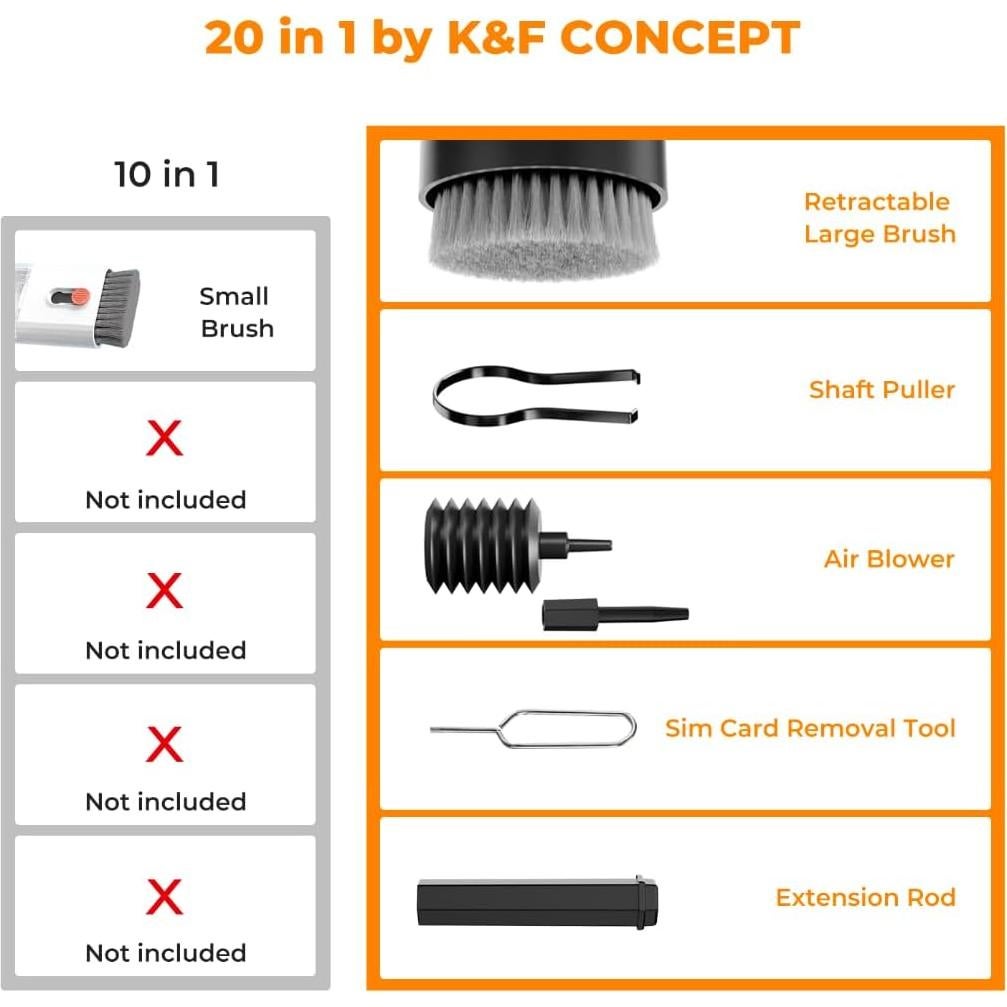 20 in 1 by K&F CONCEPT

10 in 1

Small Brush

X
Not included

X
Not included

X
Not included

X
Not included

Retractable Large Brush

Shaft Puller

Air Blower

Sim Card Removal Tool

Extension Rod