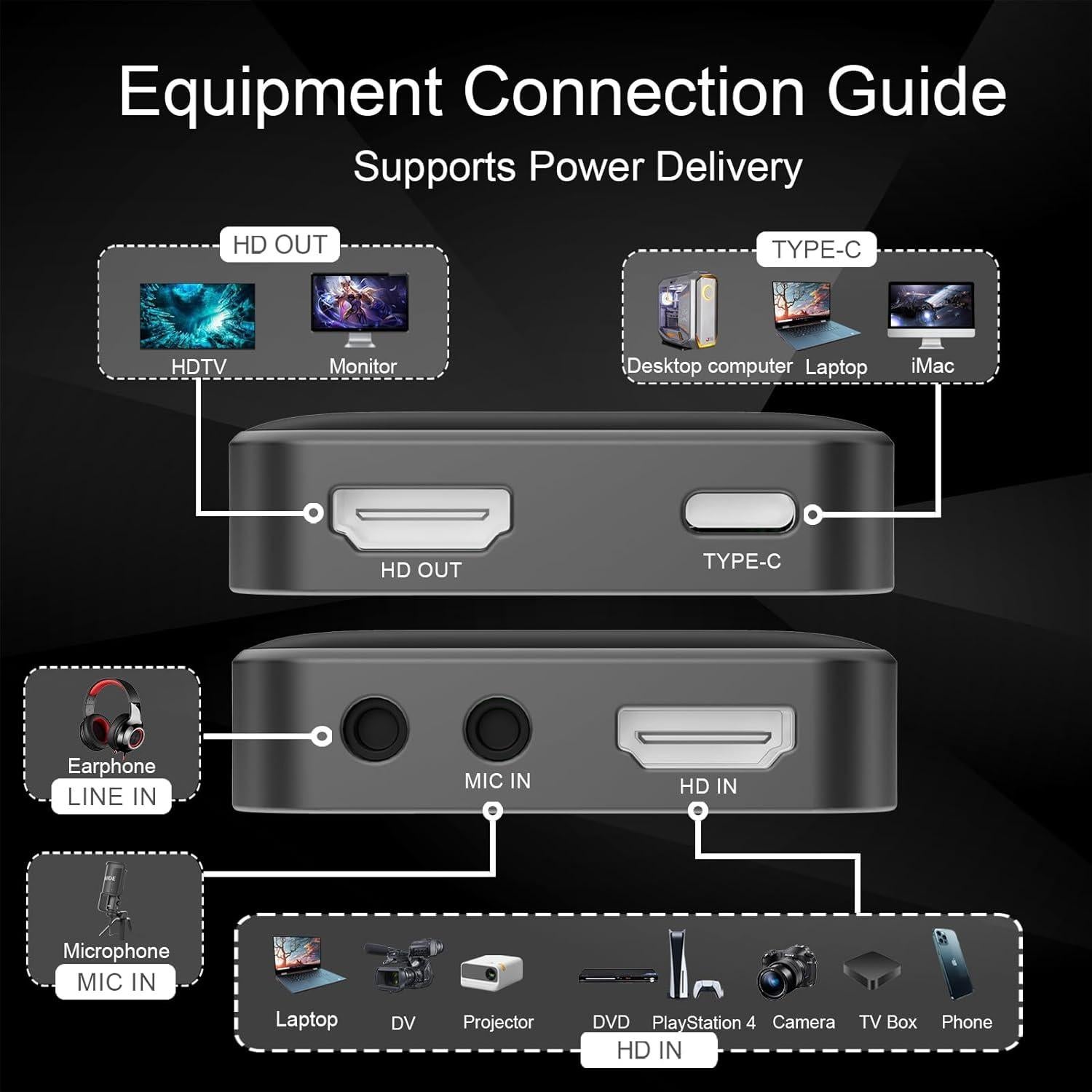 Equipment Connection Guide

Supports Power Delivery

HD OUT

HDTV

Monitor

TYPE-C

Desktop computer

Laptop

iMac

HD OUT

TYPE-C

Earphone

LINE IN

MIC IN

HD IN

Microphone

MIC IN

Laptop

DV

Projector

DVD

PlayStation 4

Camera

TV Box

Phone

HD IN