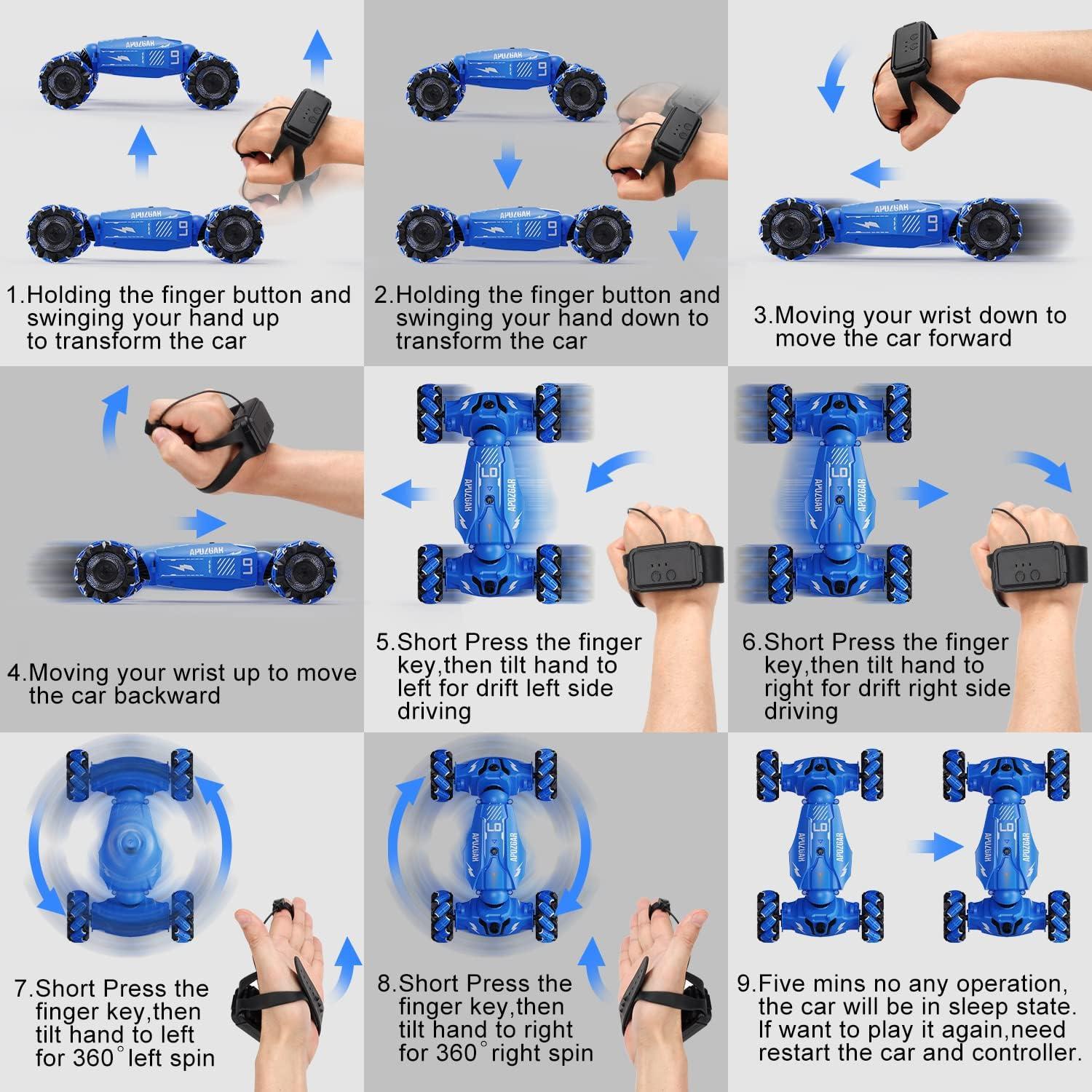 APUZGAR
APUZGAR

1.Holding the finger button and swinging your hand up to transform the car

APUZGAR
APUZGAR

2.Holding the finger button and swinging your hand down to transform the car

APUZGAR

3.Moving your wrist down to move the car forward

APUZGAR

4.Moving your wrist up to move the car backward

APUZGAR

5.Short Press the finger key,then tilt hand to left for drift left side driving

APUZGAR

6.Short Press the finger key,then tilt hand to right for drift right side driving

7.Short Press the finger key,then tilt hand to left for 360° left spin

APUZGAR

8.Short Press the finger key,then tilt hand to right for 360° right spin

APUZGAR
APUZGAR

9.Five mins no any operation, the car will be in sleep state. If want to play it again,need restart the car and controller.