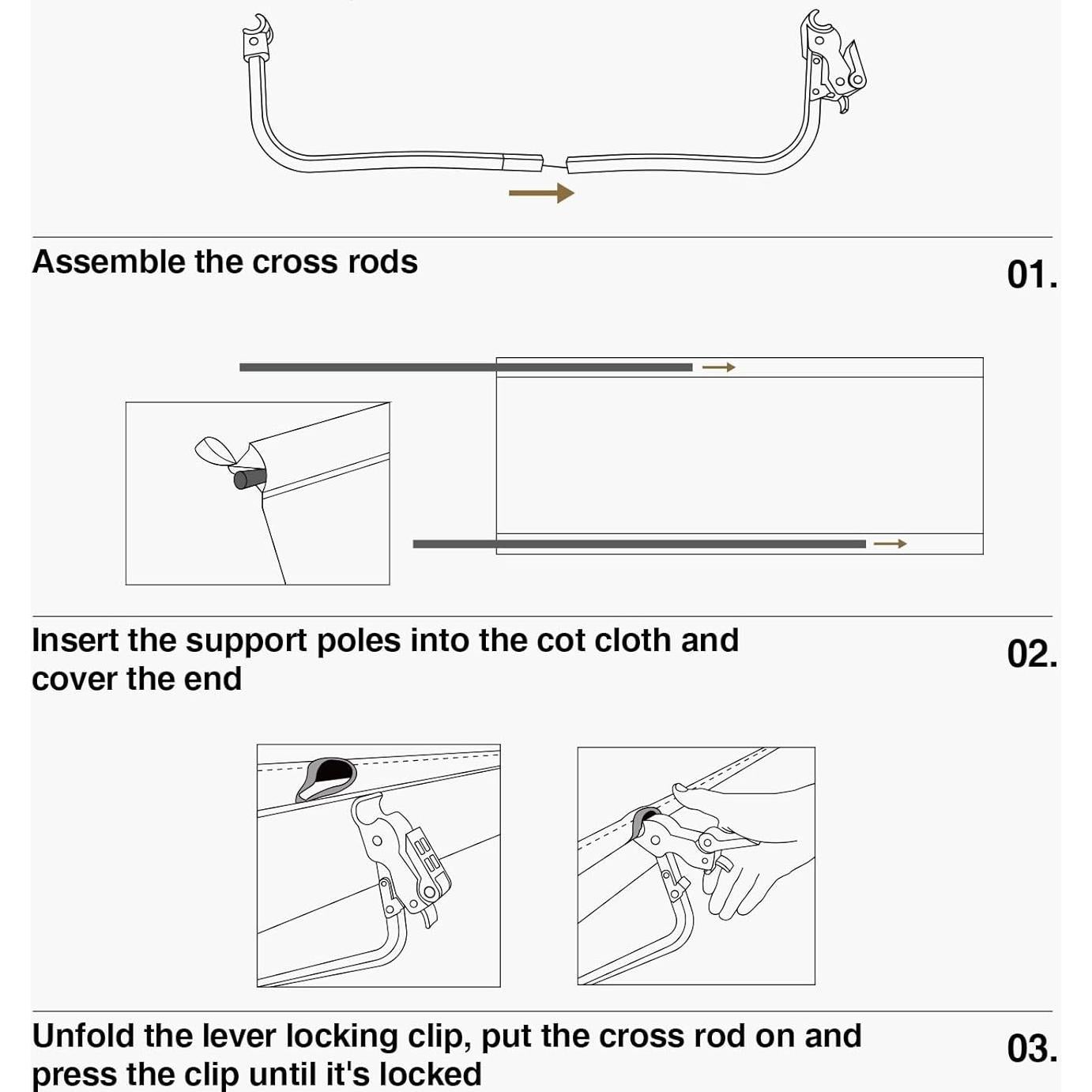 Assemble the cross rods

01.

Insert the support poles into the cot cloth and cover the end

02.

Unfold the lever locking clip, put the cross rod on and press the clip until it's locked

03.