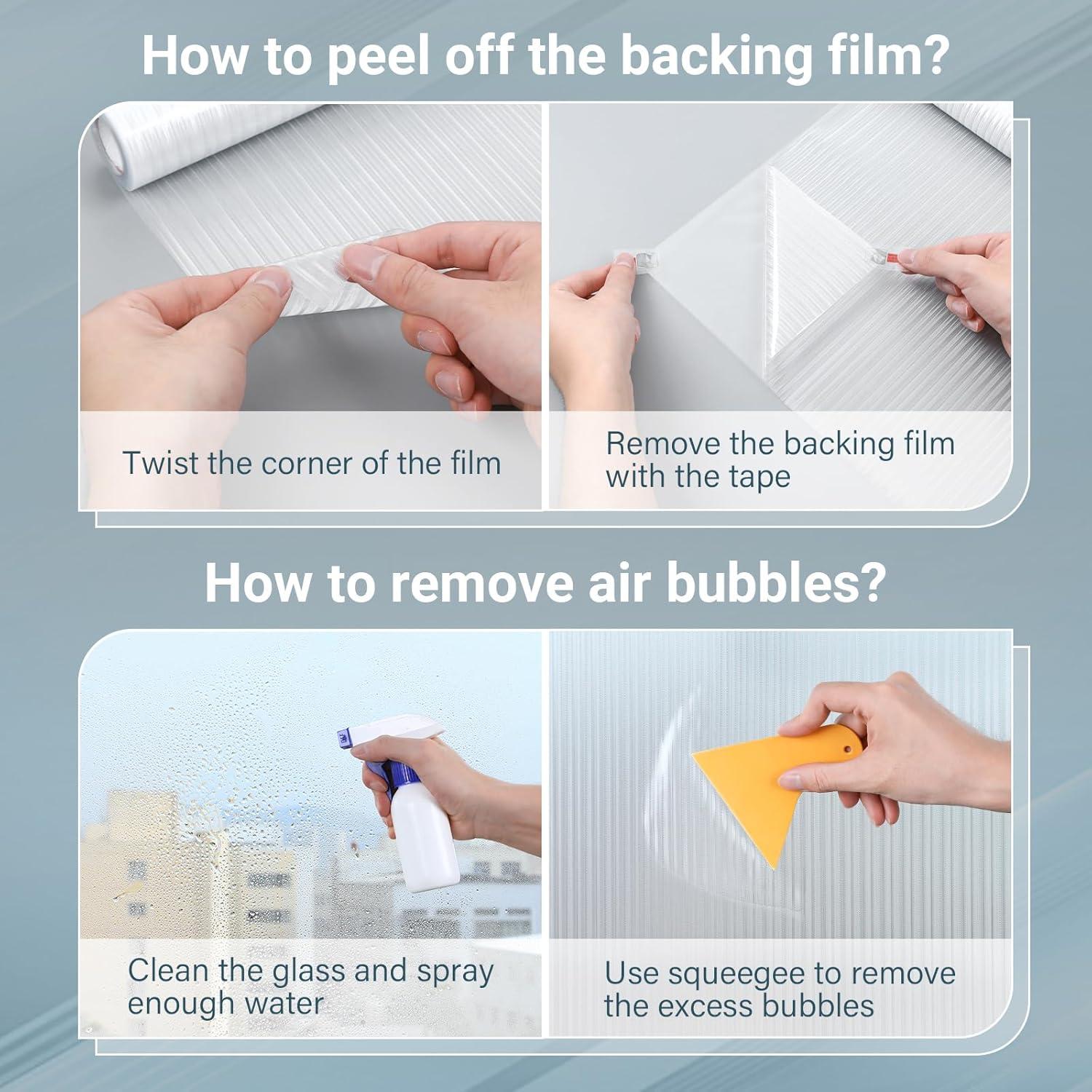 How to peel off the backing film?

Twist the corner of the film

Remove the backing film with the tape

How to remove air bubbles?

Clean the glass and spray enough water

Use squeegee to remove the excess bubbles