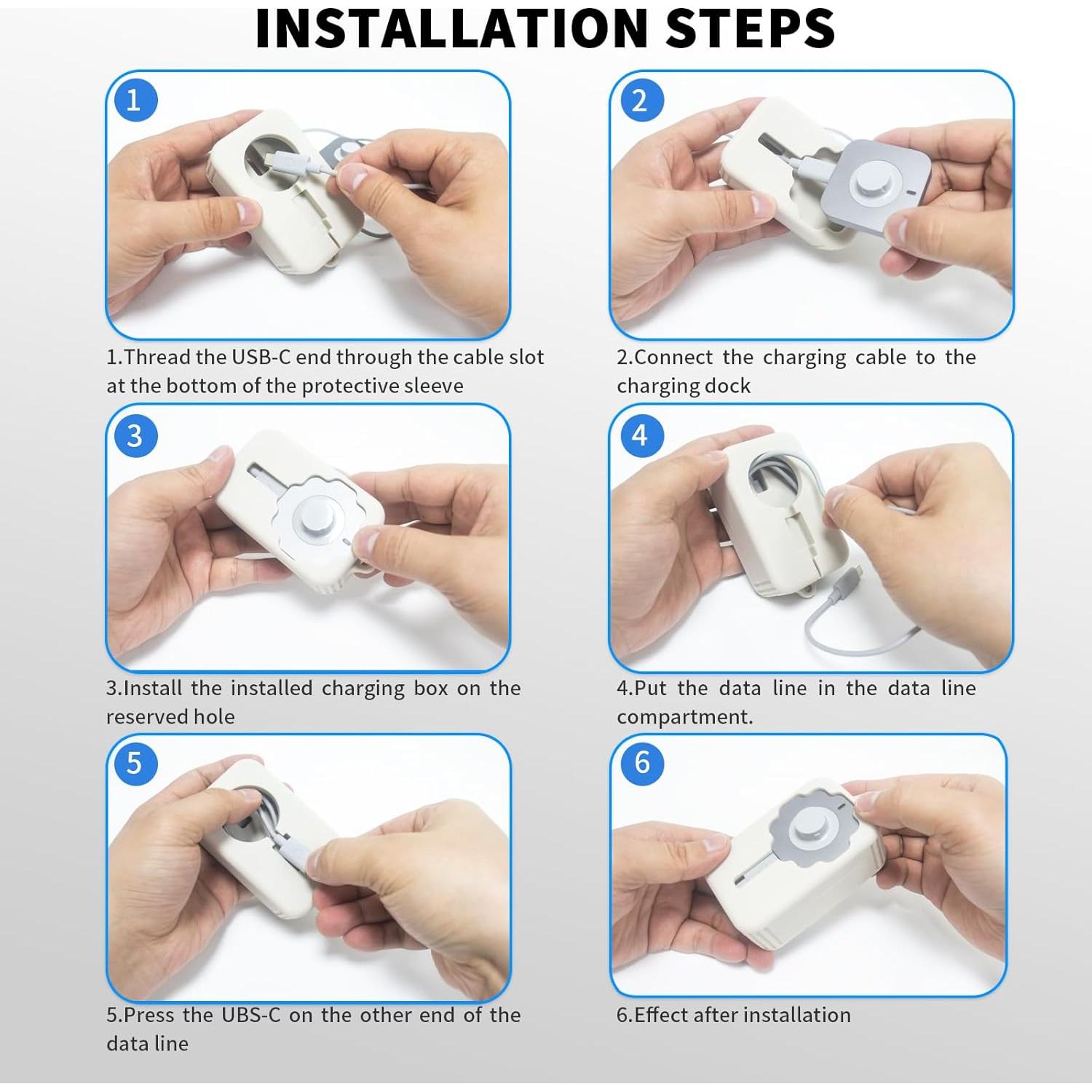 INSTALLATION STEPS

1

1.Thread the USB-C end through the cable slot at the bottom of the protective sleeve

2

2.Connect the charging cable to the charging dock

3

3.Install the installed charging box on the reserved hole

4

4.Put the data line in the data line compartment.

5

5.Press the UBS-C on the other end of the data line

6

6.Effect after installation