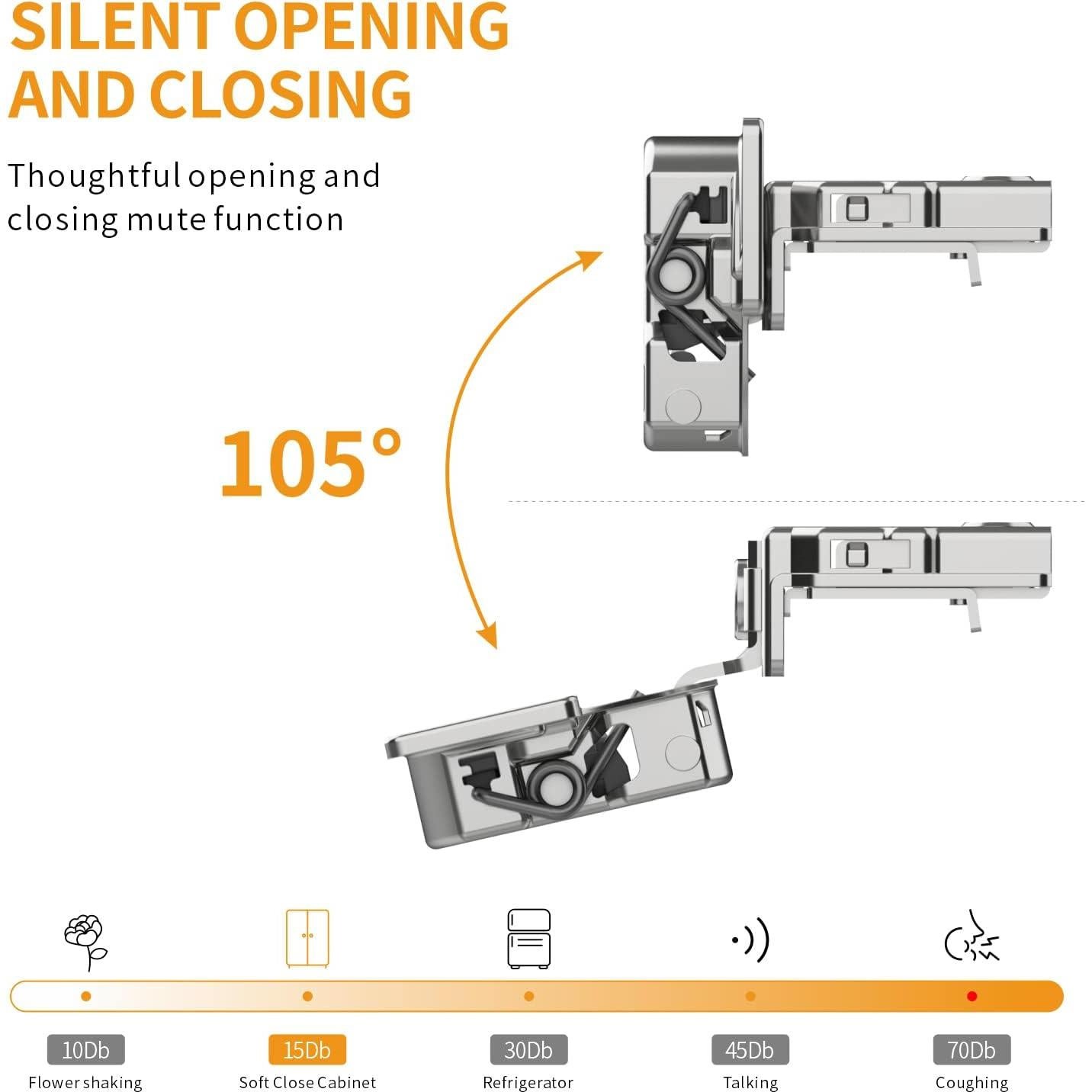 SILENT OPENING AND CLOSING

Thoughtful opening and closing mute function

105°

10Db
Flower shaking

15Db
Soft Close Cabinet

30Db
Refrigerator

45Db
Talking

70Db
Coughing