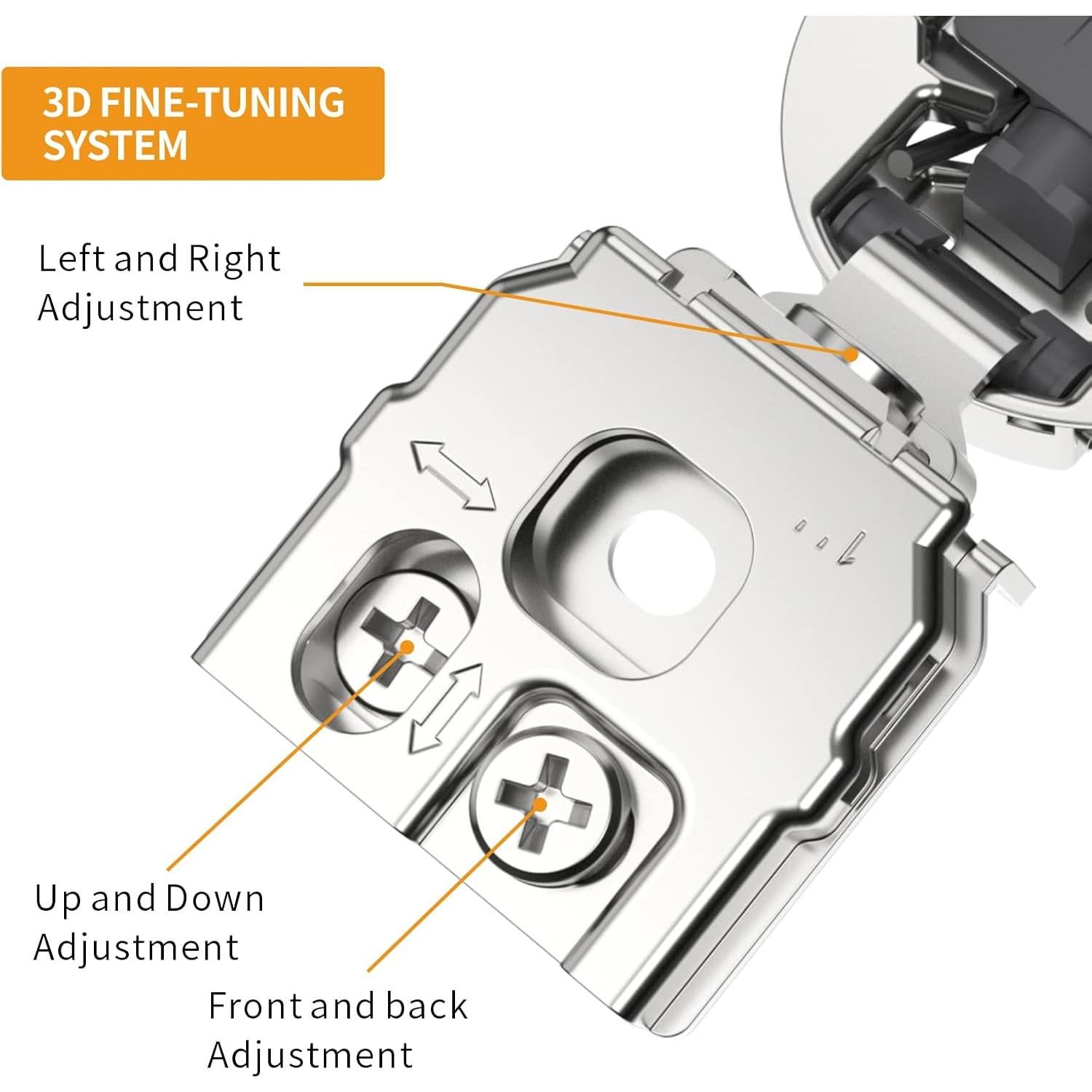 3D FINE-TUNING SYSTEM

Left and Right Adjustment

Up and Down Adjustment

Front and back Adjustment