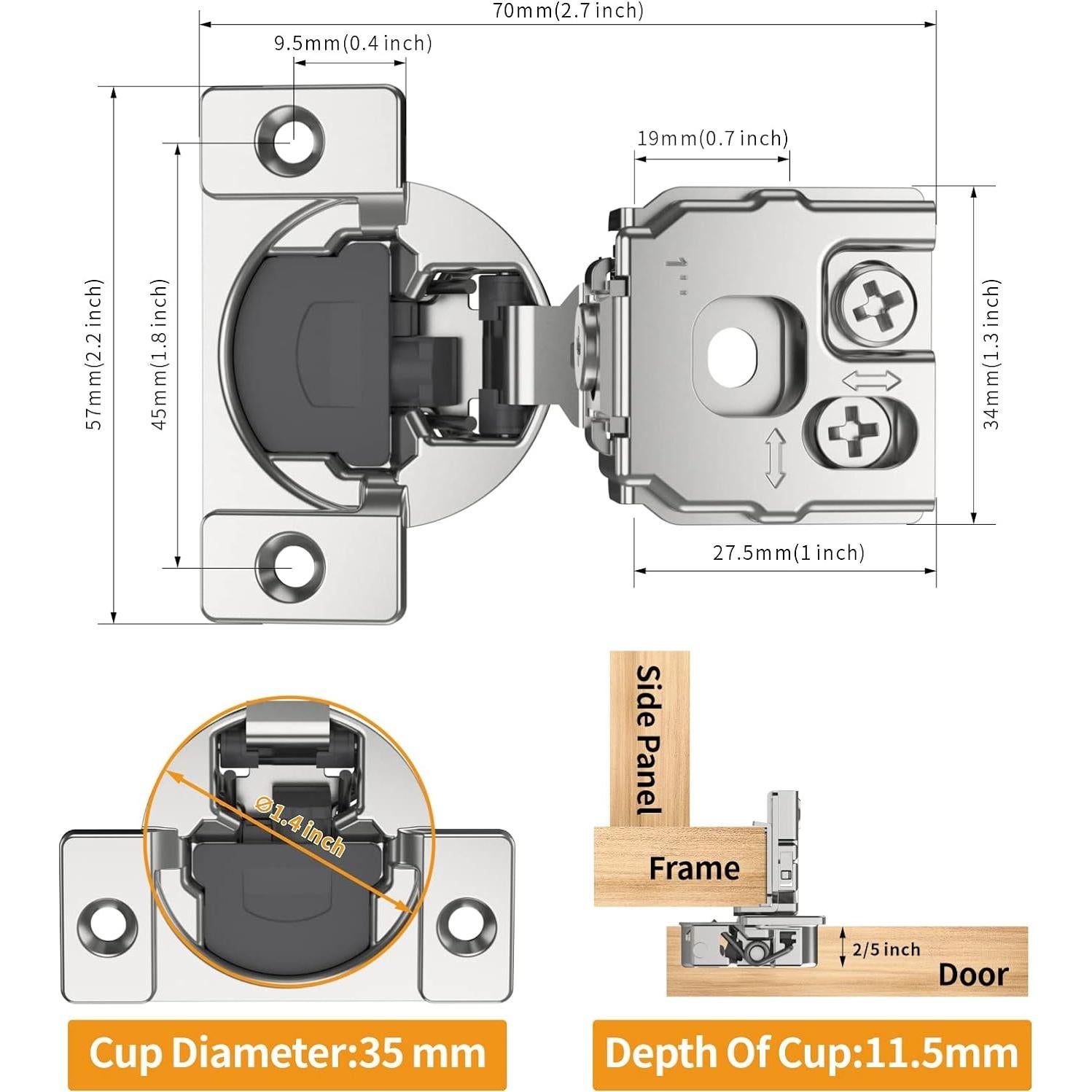 70mm(2.7 inch)

9.5mm(0.4 inch)

19mm(0.7 inch)

57mm(2.2 inch)

45mm(1.8 inch)

34mm(1.3 inch)

27.5mm(1 inch)

Ø1.4 inch

Side Panel

Frame

2/5 inch

Door

Cup Diameter:35 mm

Depth Of Cup:11.5mm