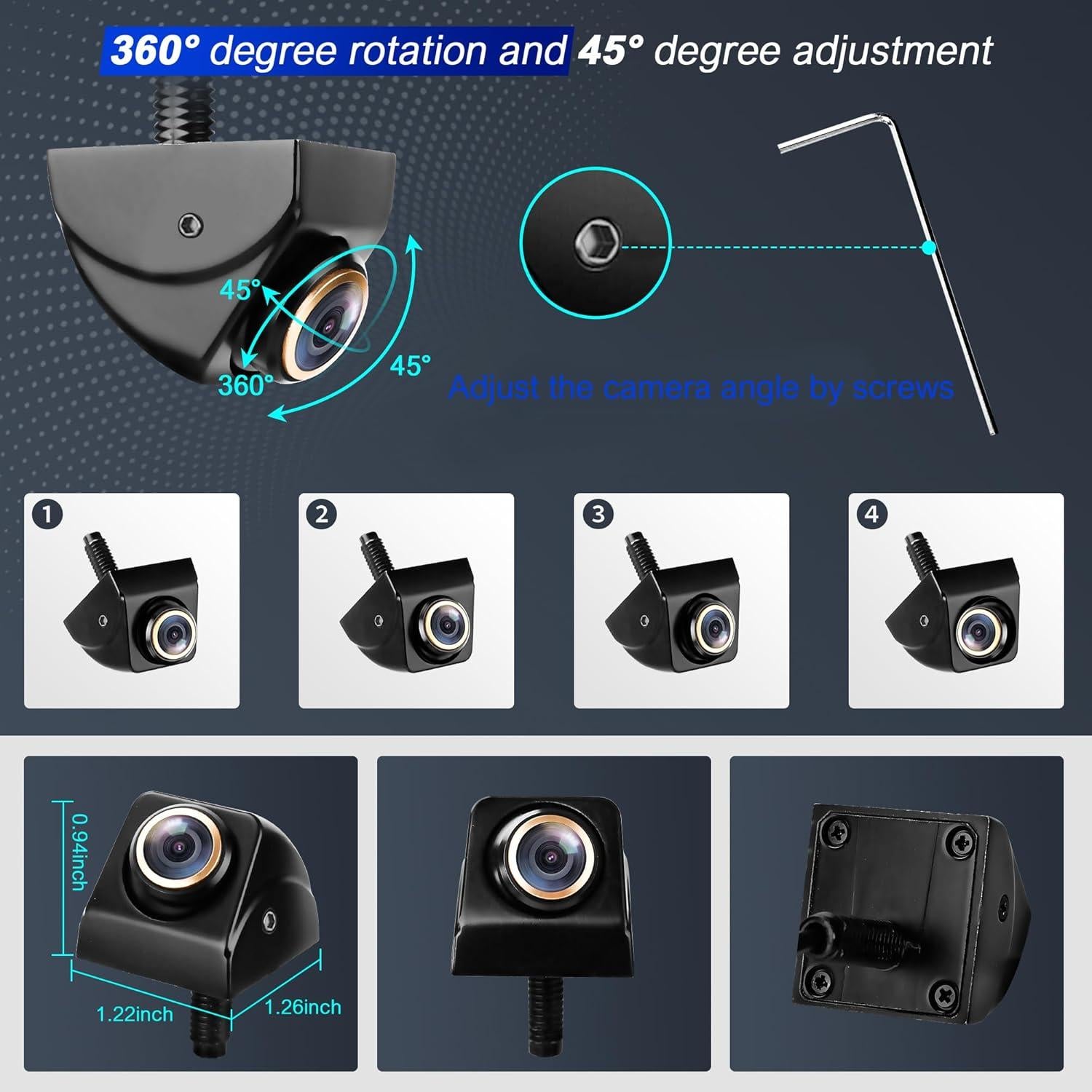 360° degree rotation and 45° degree adjustment

45°

45°

360°

Adjust the camera angle by screws

1

2

3

4

0.94inch

1.22inch

1.26inch