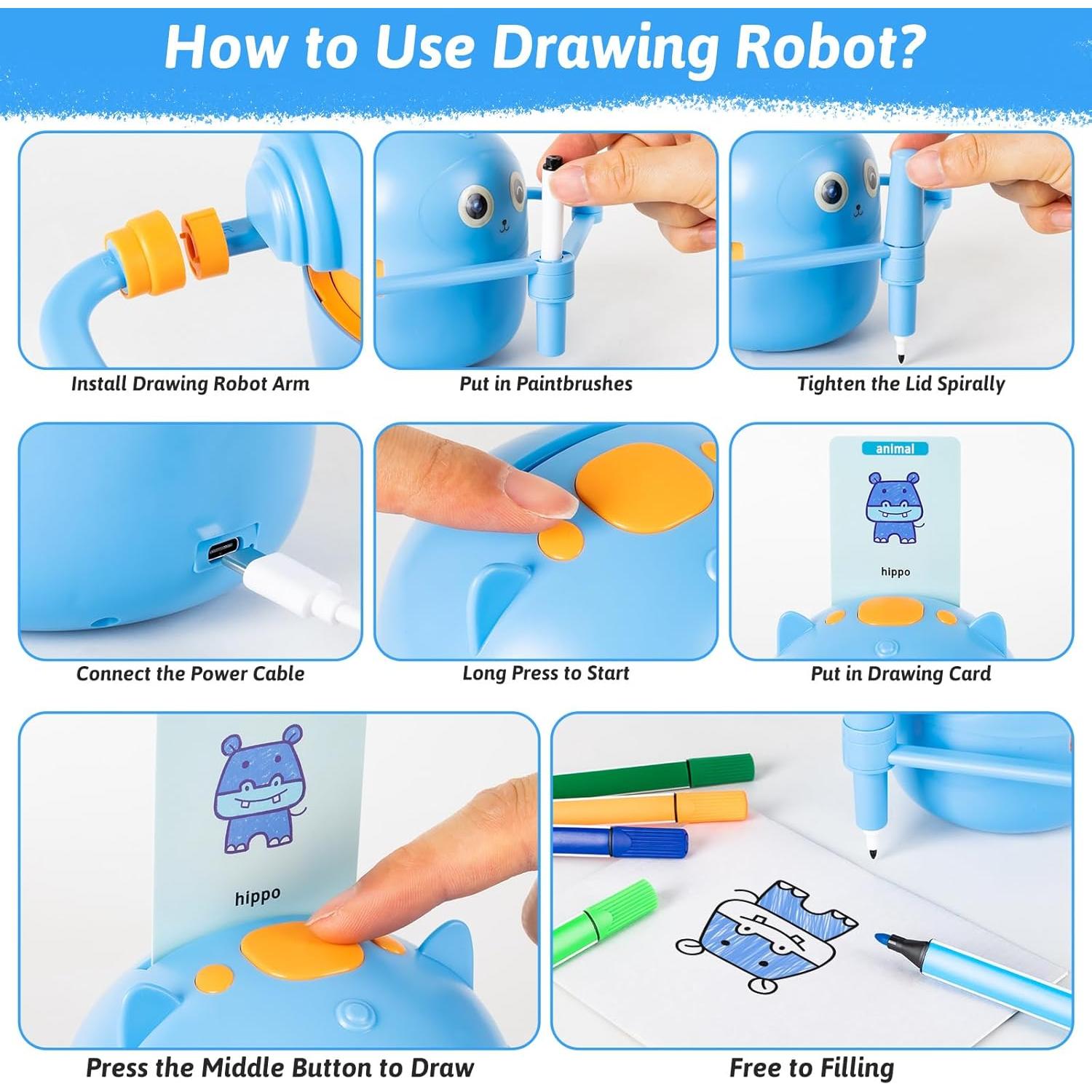 How to Use Drawing Robot?

Install Drawing Robot Arm

Put in Paintbrushes

Tighten the Lid Spirally

Connect the Power Cable

Long Press to Start

animal

hippo

Put in Drawing Card

hippo

Press the Middle Button to Draw

Free to Filling