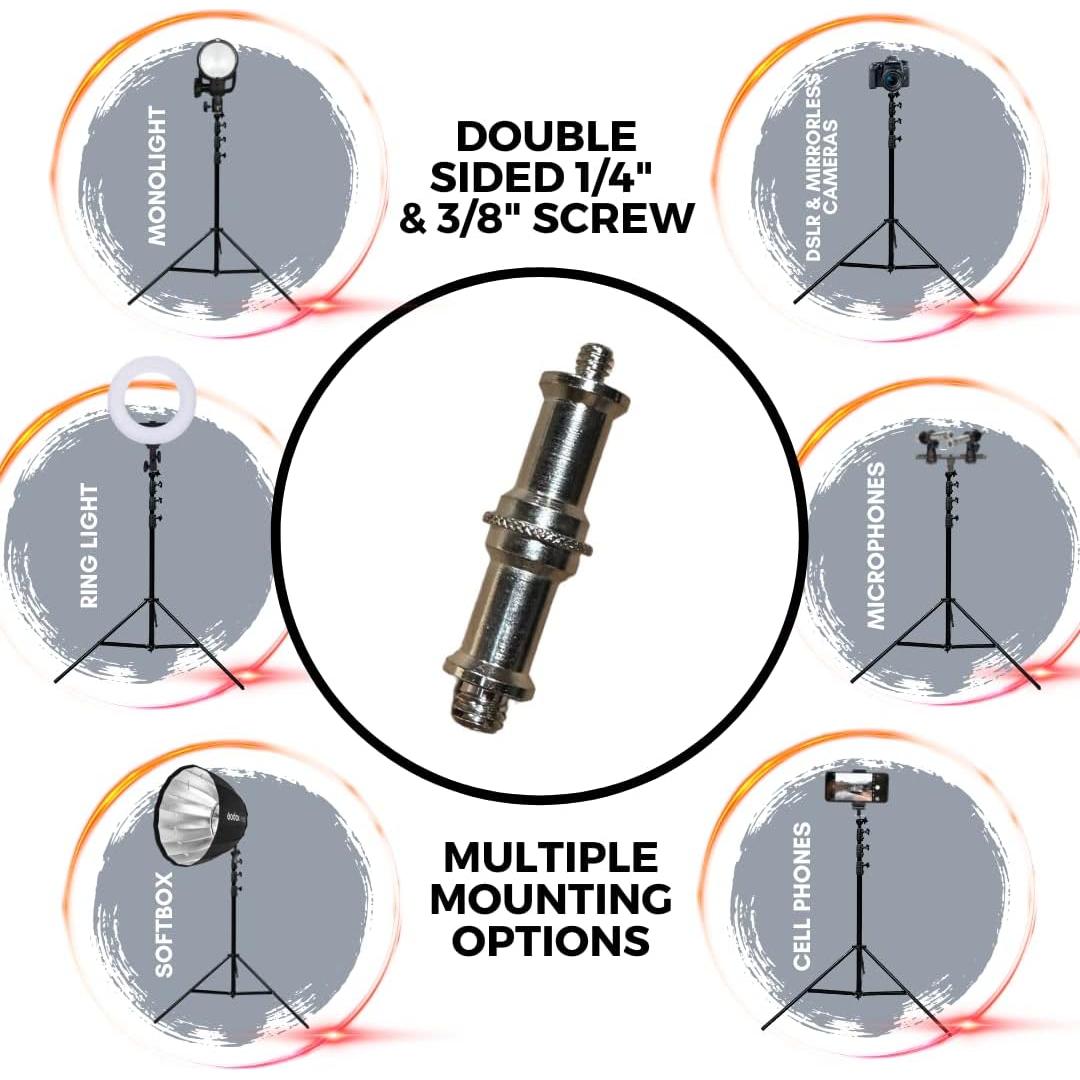 MONOLIGHT

DOUBLE SIDED 1/4" & 3/8" SCREW

DSLR & MIRRORLESS CAMERAS

RING LIGHT

MICROPHONES

SOFTBOX

MULTIPLE MOUNTING OPTIONS

CELL PHONES