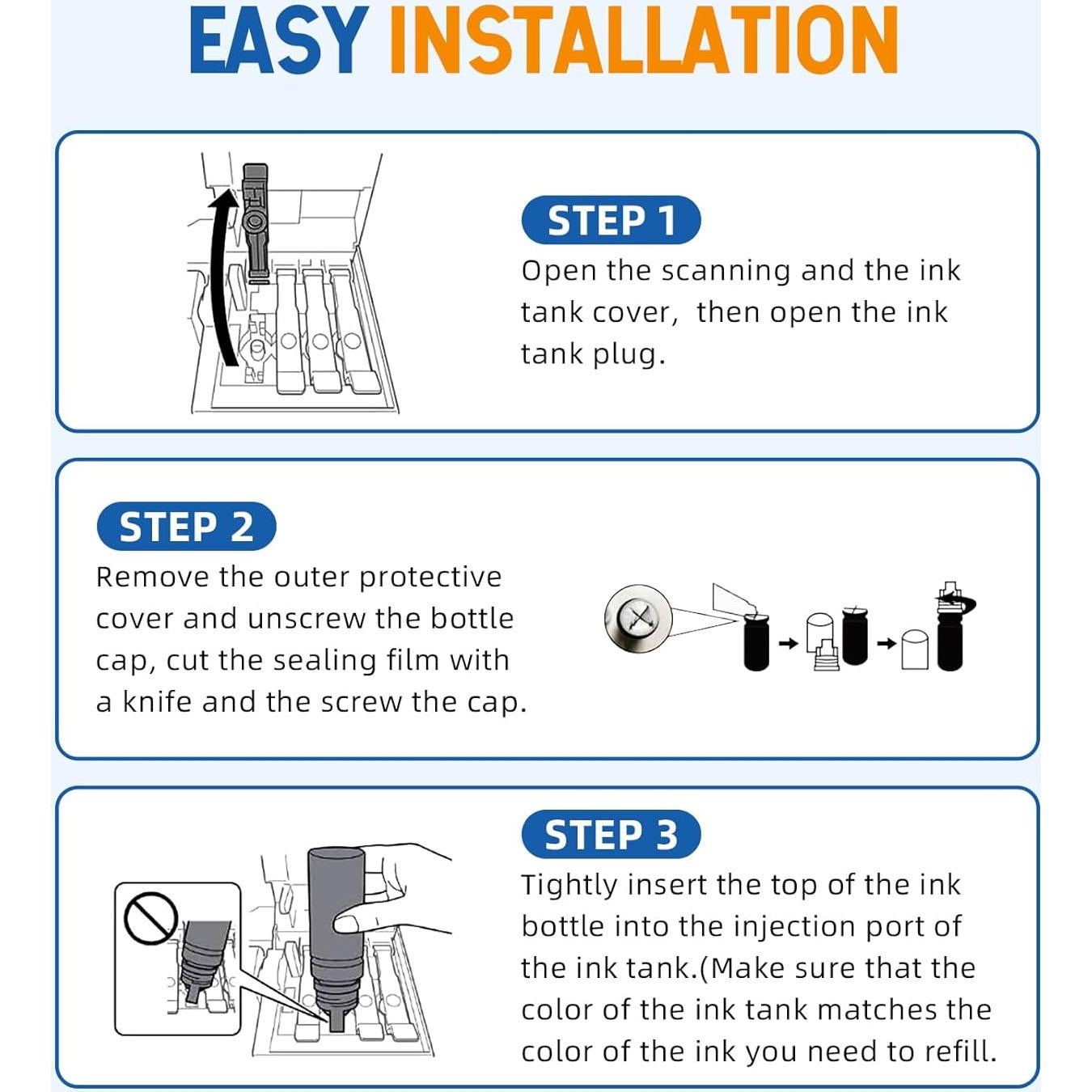 EASY INSTALLATION

STEP 1
Open the scanning and the ink tank cover,  then open the ink tank plug.

STEP 2
Remove the outer protective cover and unscrew the bottle cap, cut the sealing film with a knife and the screw the cap.

STEP 3
Tightly insert the top of the ink bottle into the injection port of the ink tank.(Make sure that the color of the ink tank matches the color of the ink you need to refill.