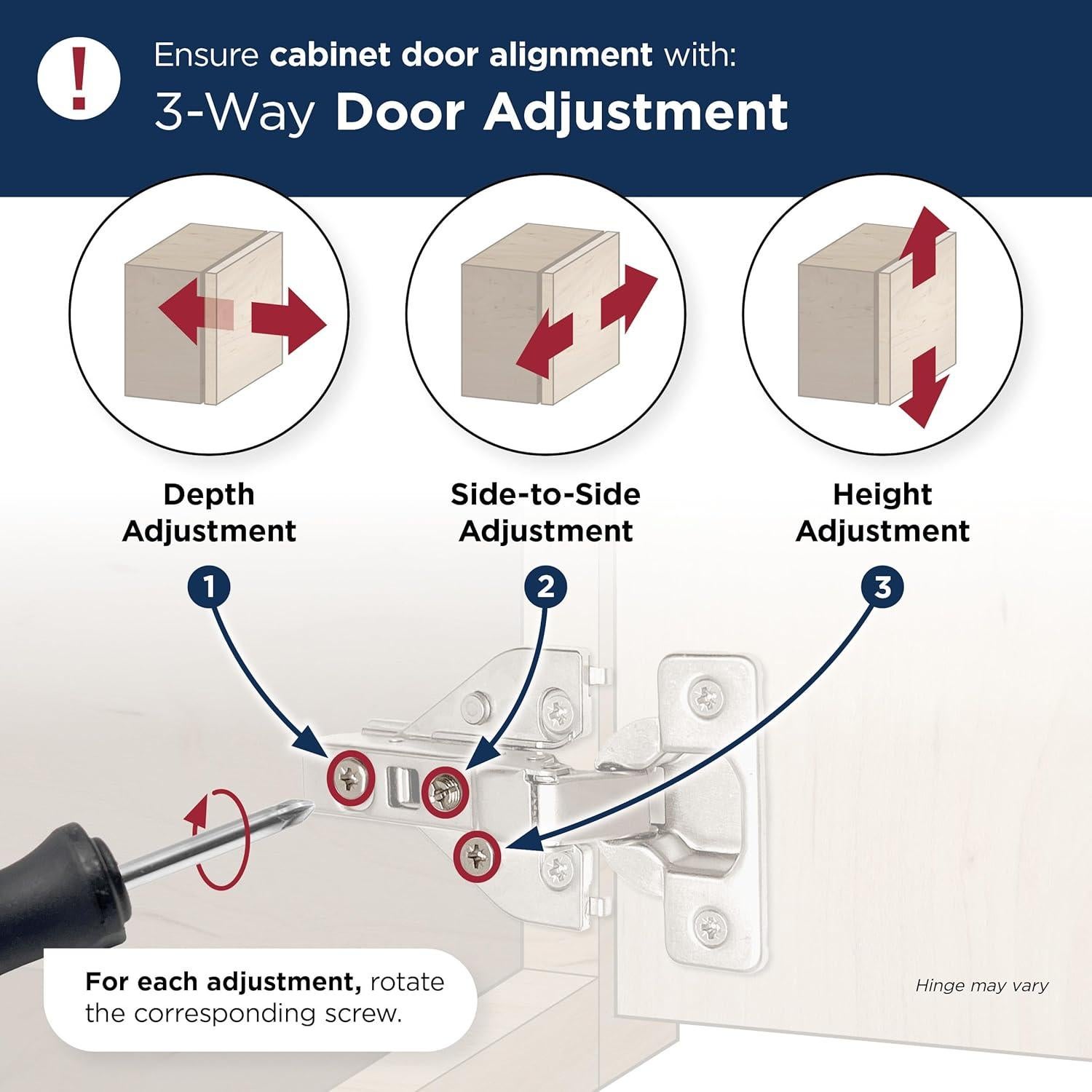 !

Ensure cabinet door alignment with:
3-Way Door Adjustment

Depth Adjustment

Side-to-Side Adjustment

Height Adjustment

1

2

3

For each adjustment, rotate the corresponding screw.

Hinge may vary