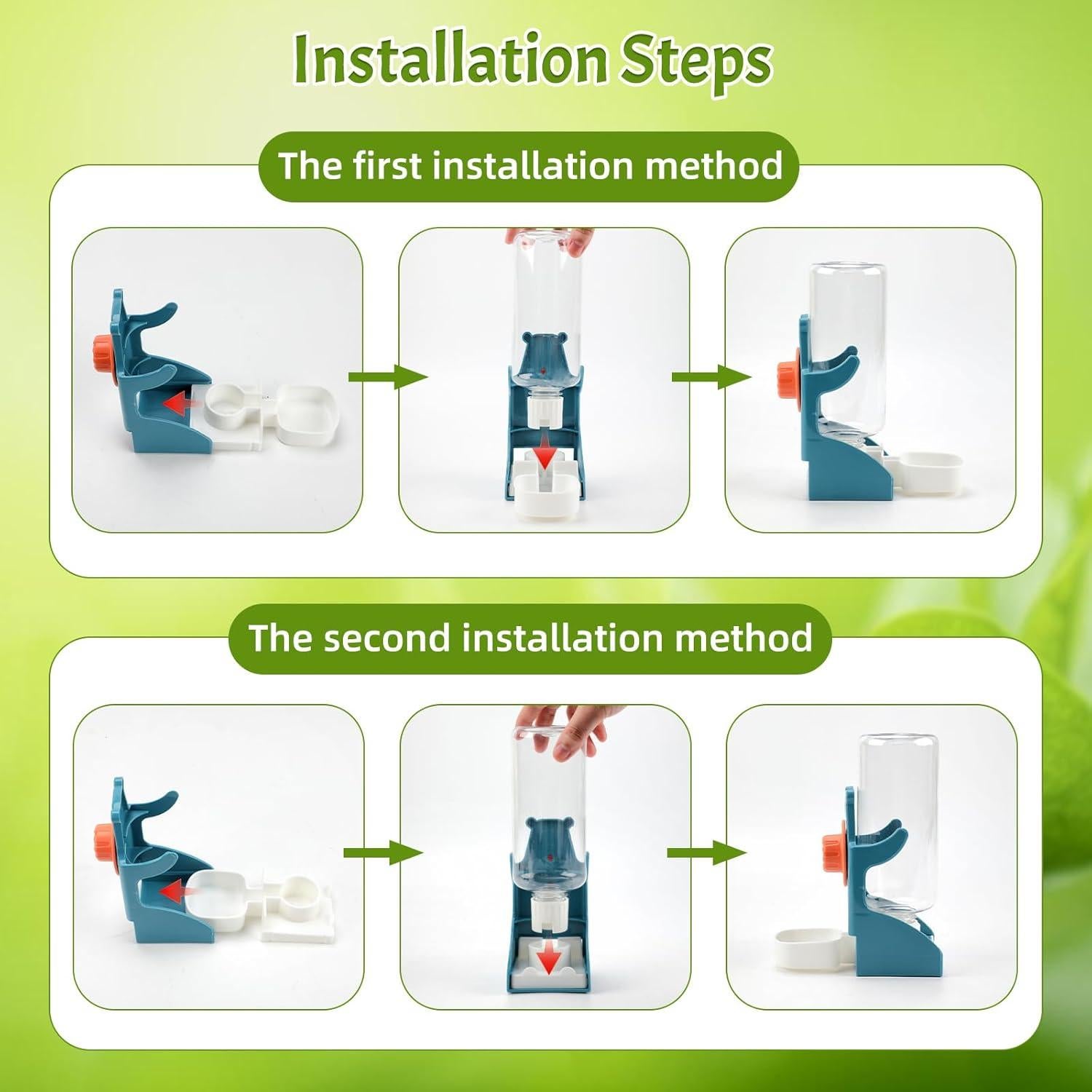 Installation Steps

The first installation method

The second installation method