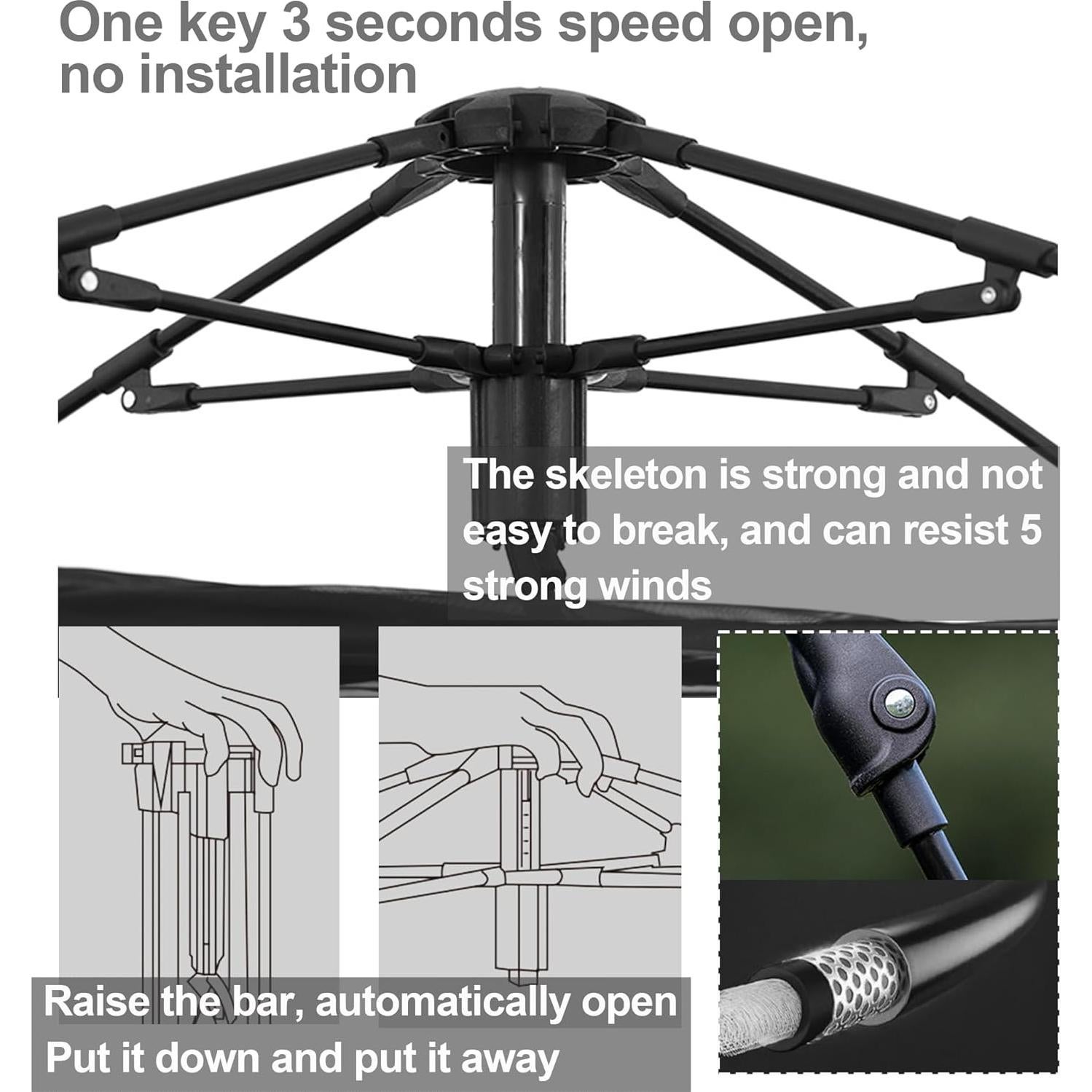 One key 3 seconds speed open, no installation

The skeleton is strong and not easy to break, and can resist 5 strong winds

Raise the bar, automatically open
Put it down and put it away