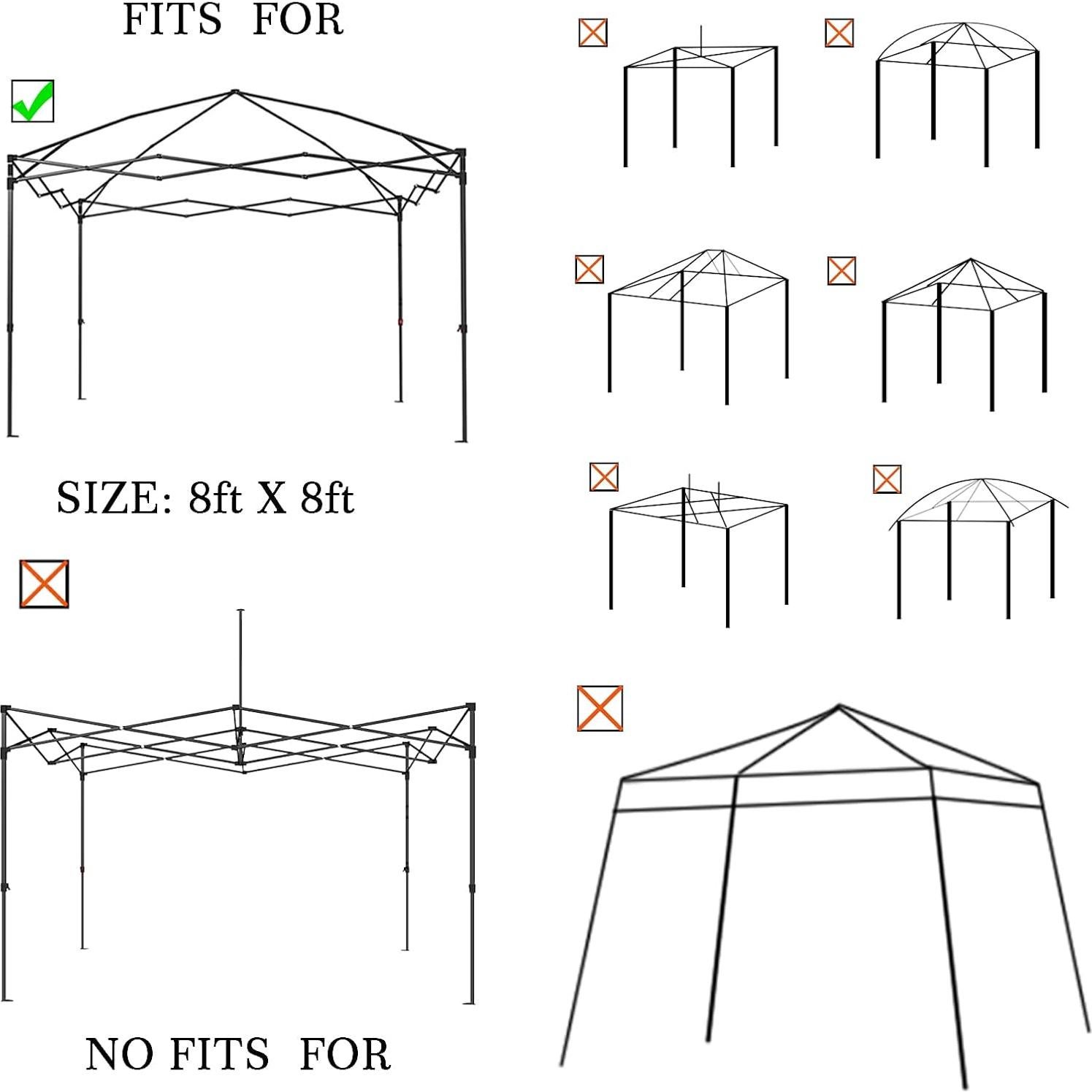 FITS FOR

SIZE: 8ft X 8ft

NO FITS FOR