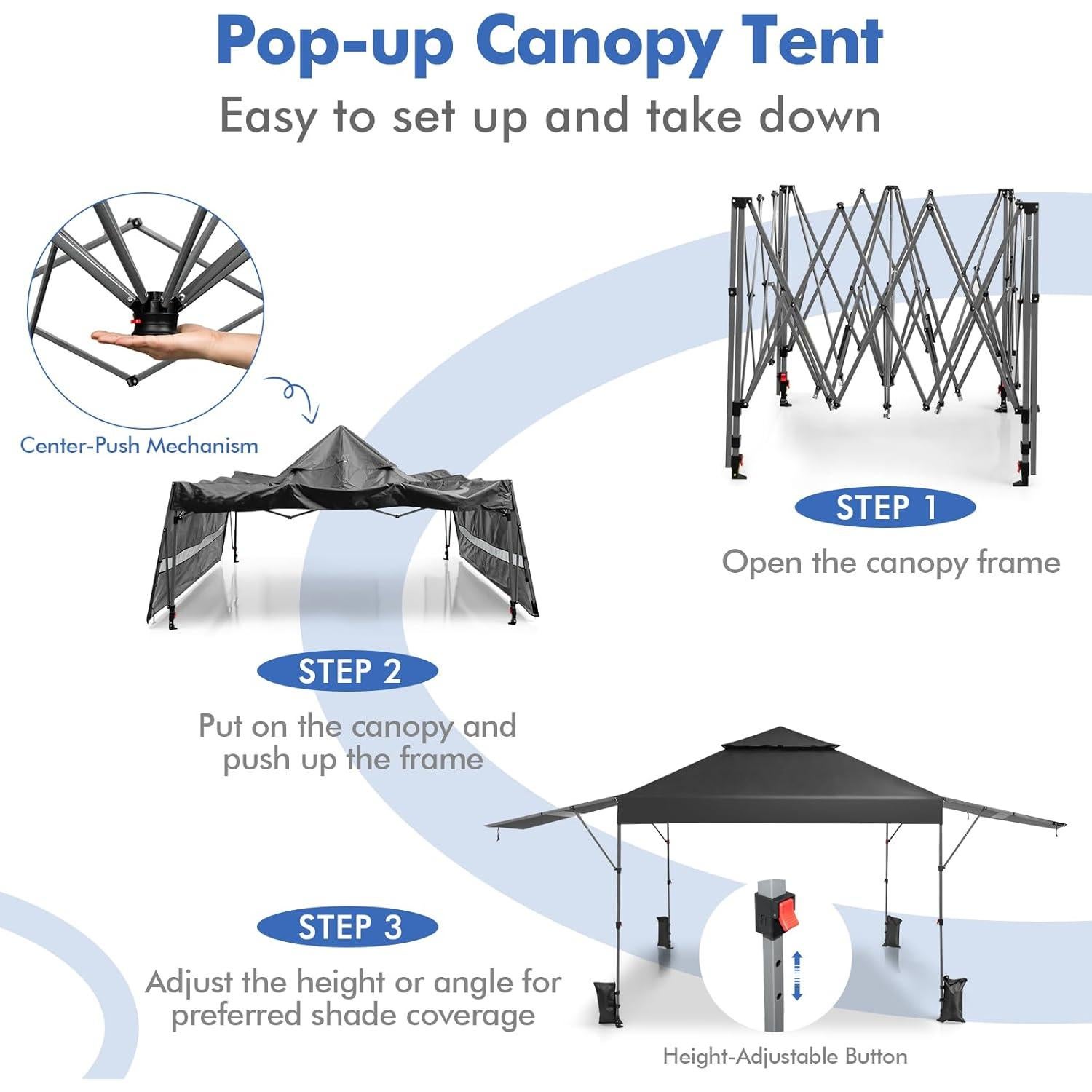 Pop-up Canopy Tent

Easy to set up and take down

Center-Push Mechanism

STEP 1

Open the canopy frame

STEP 2

Put on the canopy and push up the frame

STEP 3

Adjust the height or angle for preferred shade coverage

Height-Adjustable Button