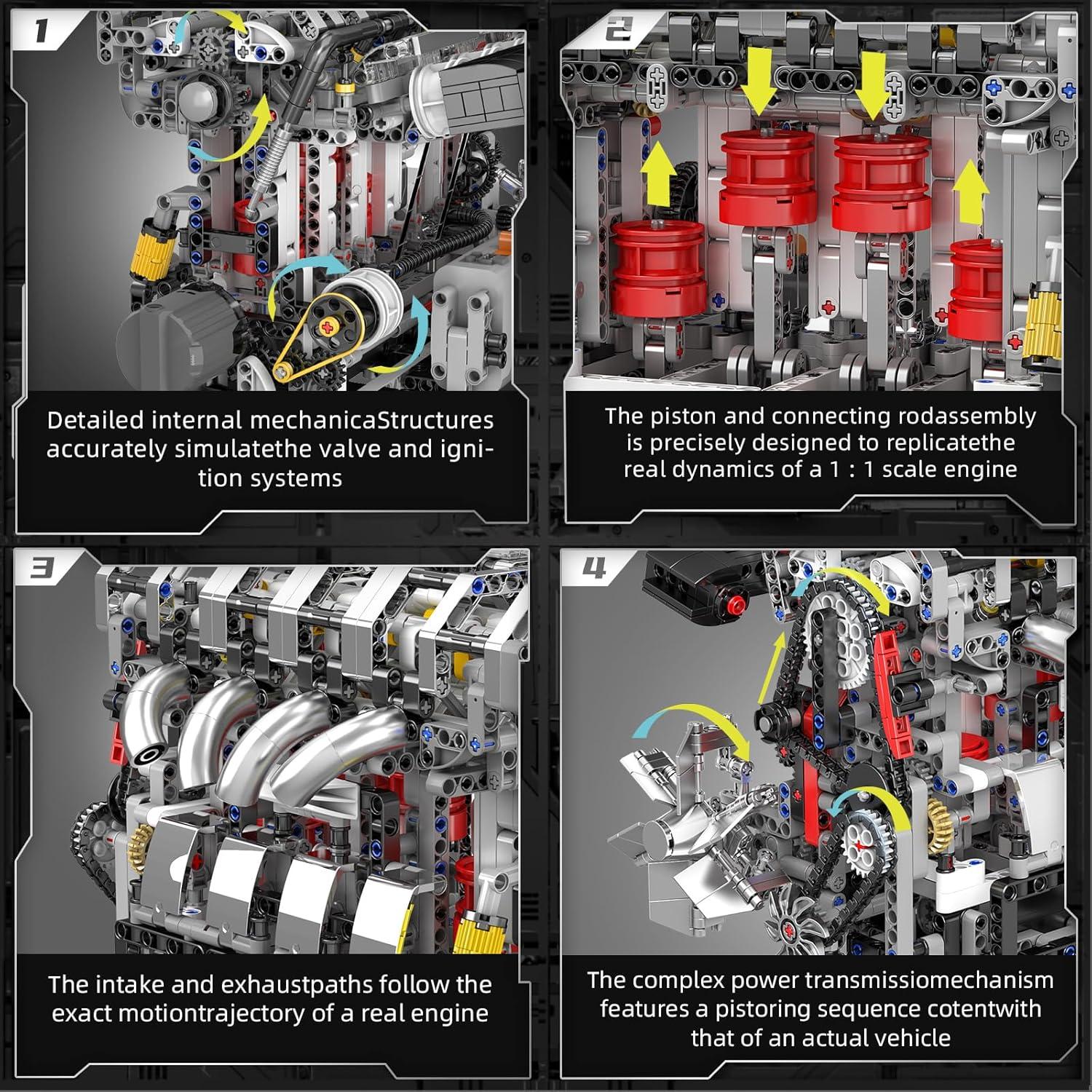 1

Detailed internal mechanicaStructures accurately simulatethe valve and ignition systems

2

The piston and connecting rodassembly is precisely designed to replicatethe real dynamics of a 1 : 1 scale engine

3

The intake and exhaustpaths follow the exact motiontrajectory of a real engine

4

The complex power transmissiomechanism features a pistoring sequence cotentwith that of an actual vehicle