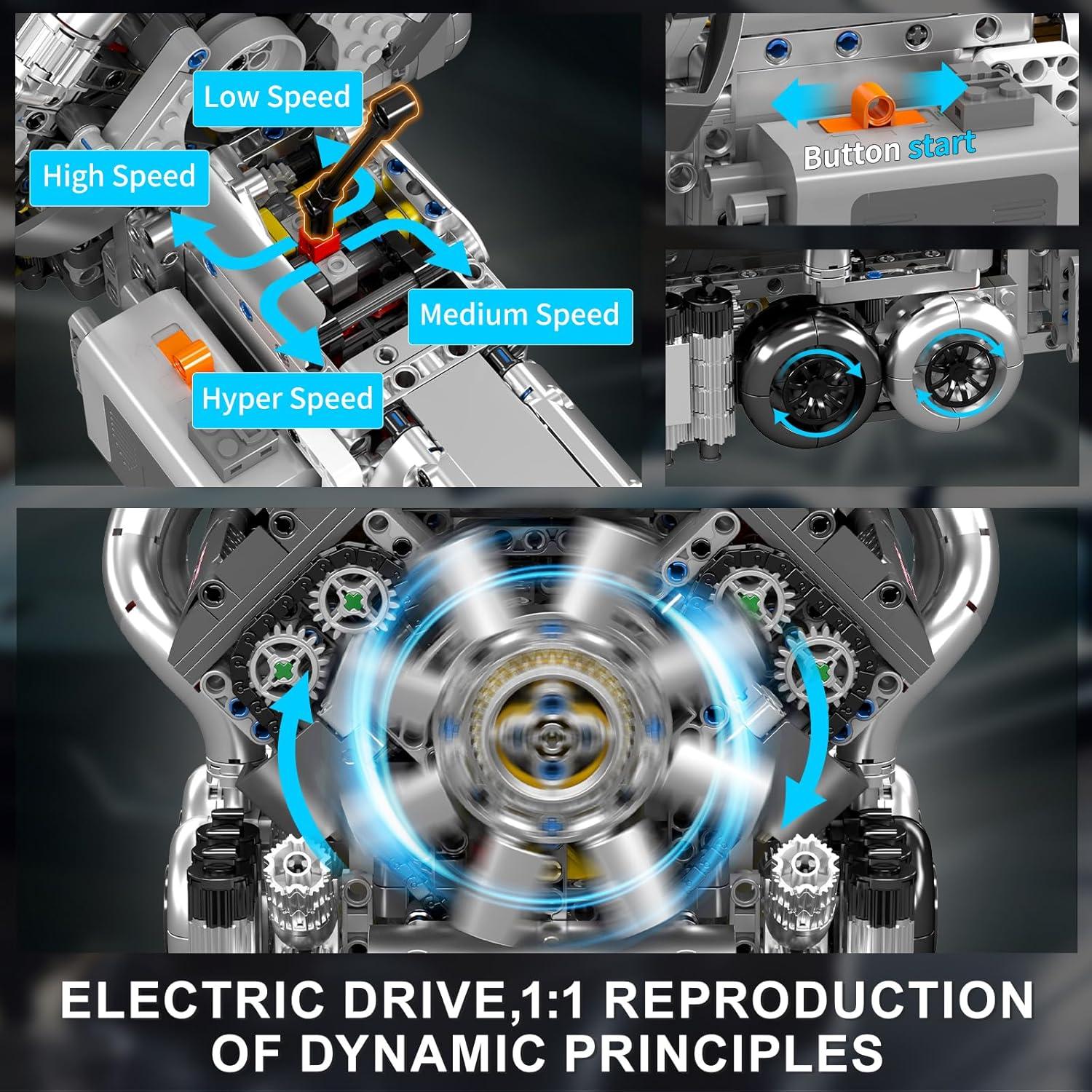 Low Speed
High Speed
Medium Speed
Hyper Speed

Button start

ELECTRIC DRIVE,1:1 REPRODUCTION OF DYNAMIC PRINCIPLES