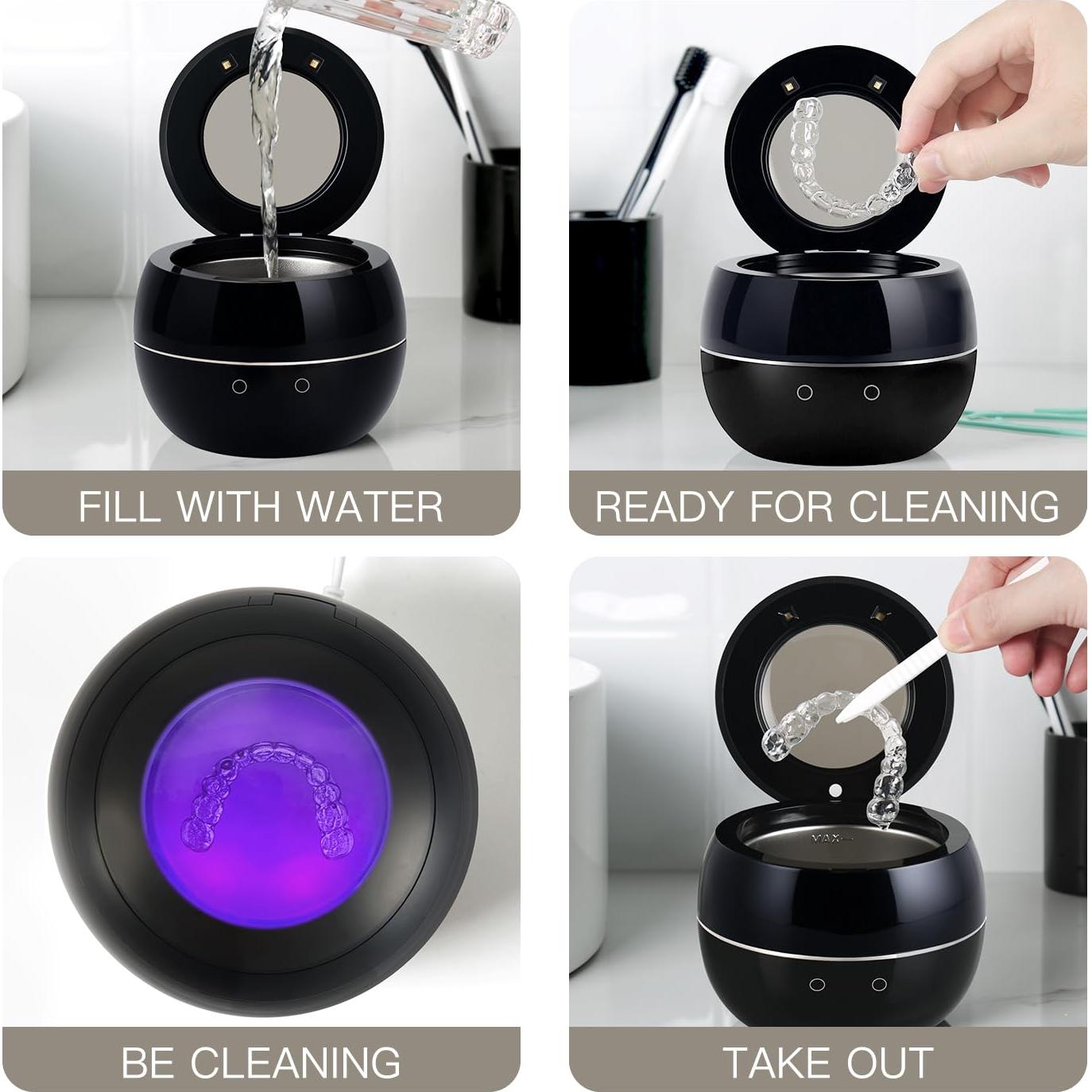 FILL WITH WATER

READY FOR CLEANING

BE CLEANING

MAX

TAKE OUT