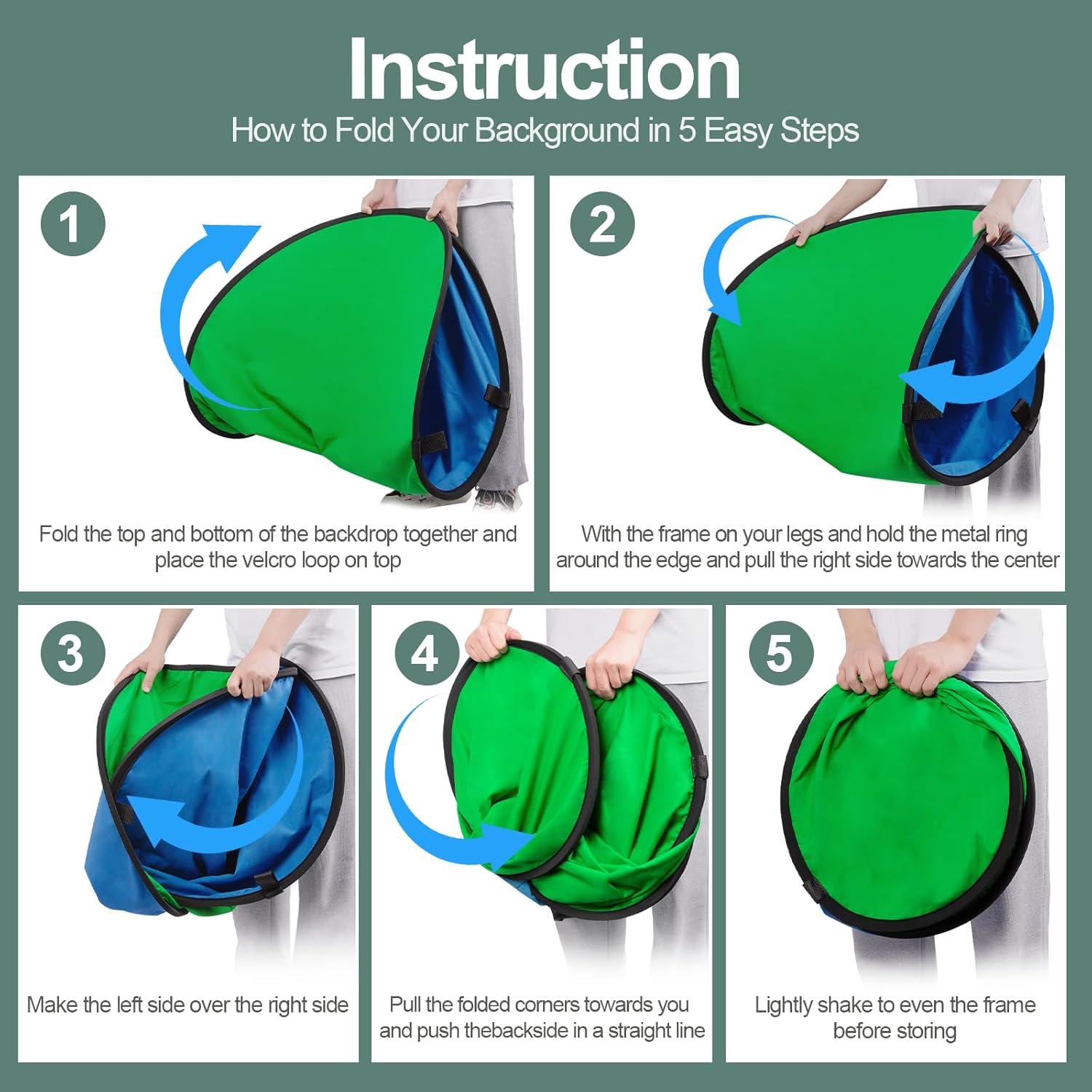 Instruction
How to Fold Your Background in 5 Easy Steps

1
Fold the top and bottom of the backdrop together and place the velcro loop on top

2
With the frame on your legs and hold the metal ring around the edge and pull the right side towards the center

3
Make the left side over the right side

4
Pull the folded corners towards you and push thebackside in a straight line

5
Lightly shake to even the frame before storing