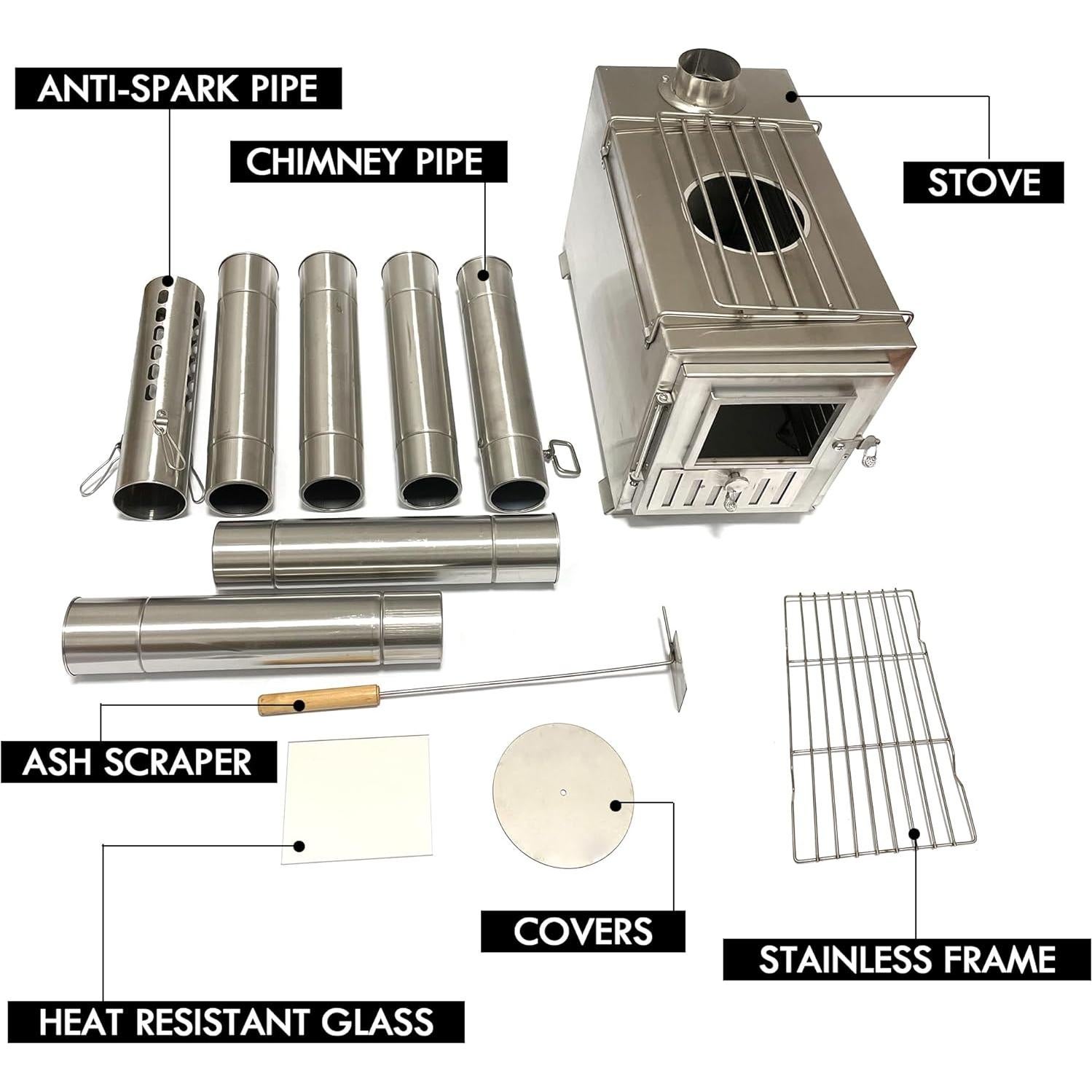 ANTI-SPARK PIPE

CHIMNEY PIPE

STOVE

ASH SCRAPER

COVERS

STAINLESS FRAME

HEAT RESISTANT GLASS