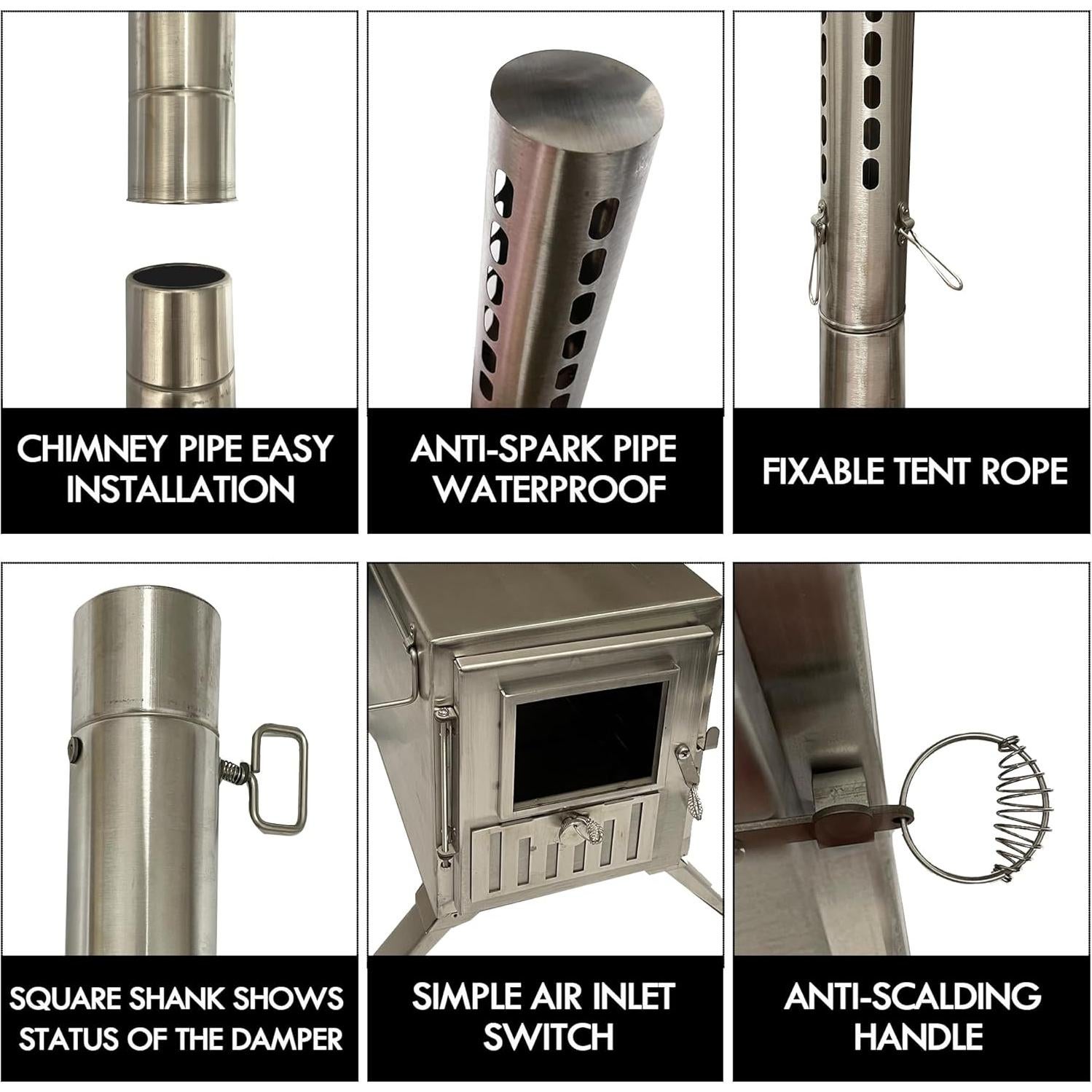 CHIMNEY PIPE EASY INSTALLATION

ANTI-SPARK PIPE WATERPROOF

FIXABLE TENT ROPE

SQUARE SHANK SHOWS STATUS OF THE DAMPER

SIMPLE AIR INLET SWITCH

ANTI-SCALDING HANDLE