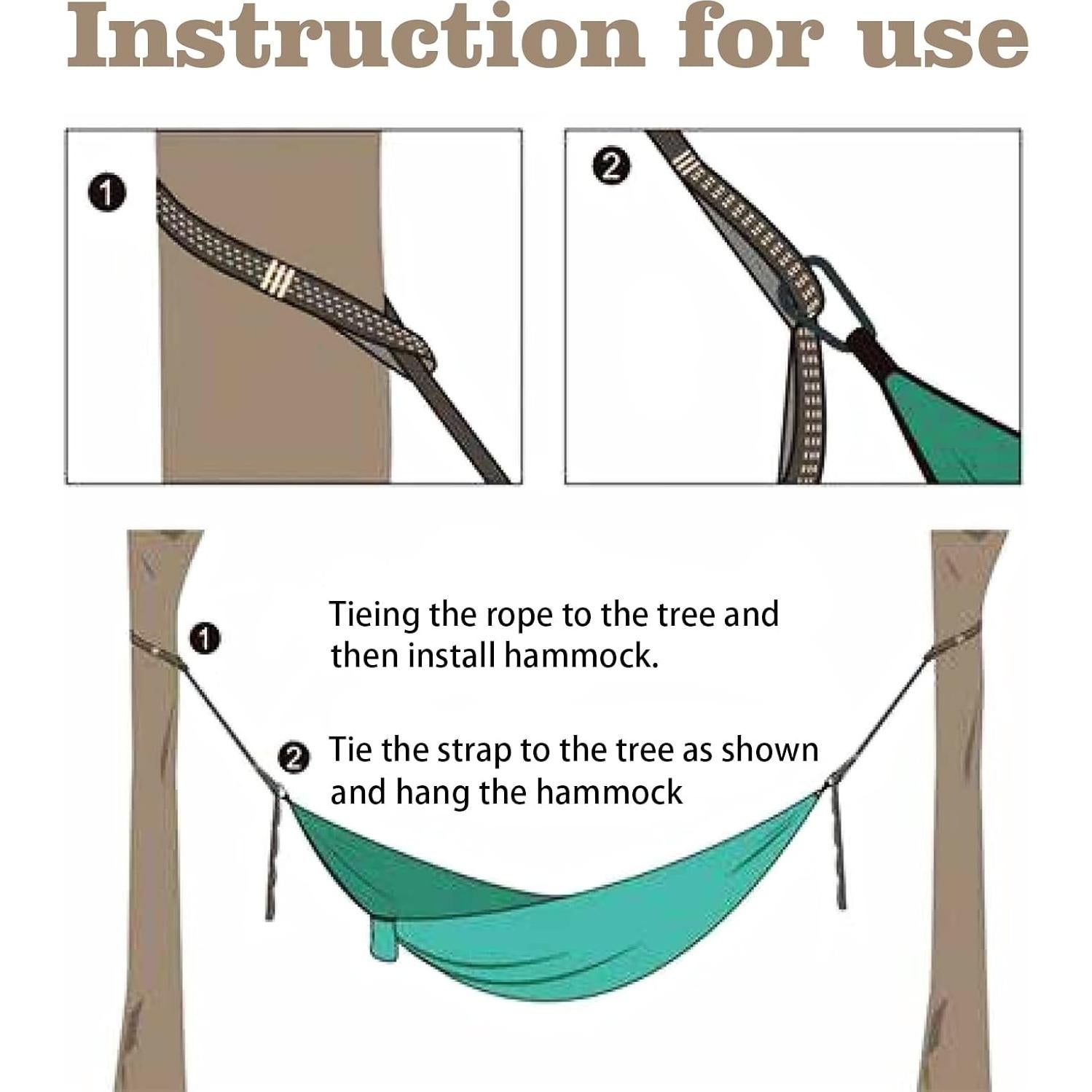 Instruction for use

1

2

1 Tieing the rope to the tree and then install hammock.

2 Tie the strap to the tree as shown and hang the hammock