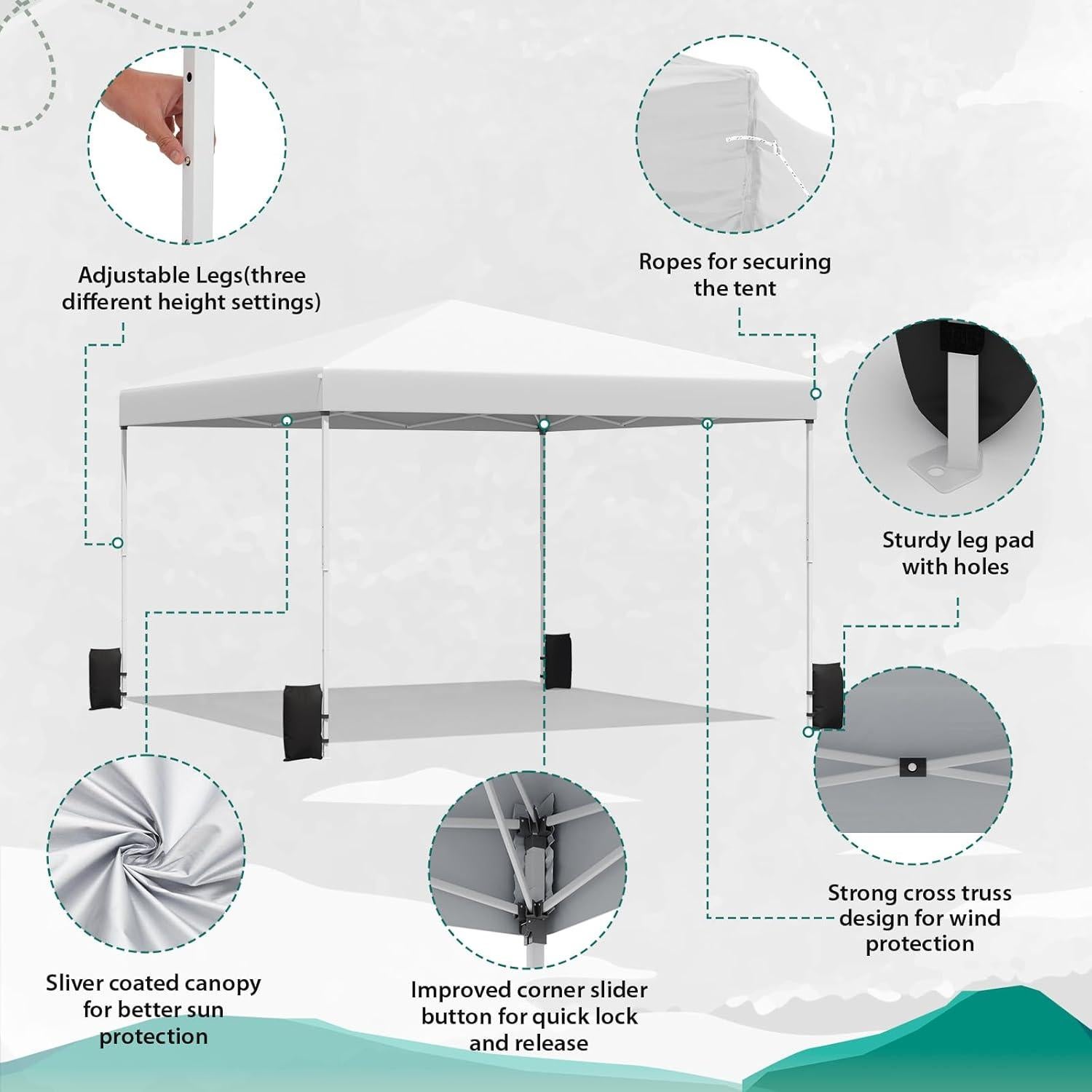 Adjustable Legs(three different height settings)

Ropes for securing the tent

Sturdy leg pad with holes

Strong cross truss design for wind protection

Sliver coated canopy for better sun protection

Improved corner slider button for quick lock and release